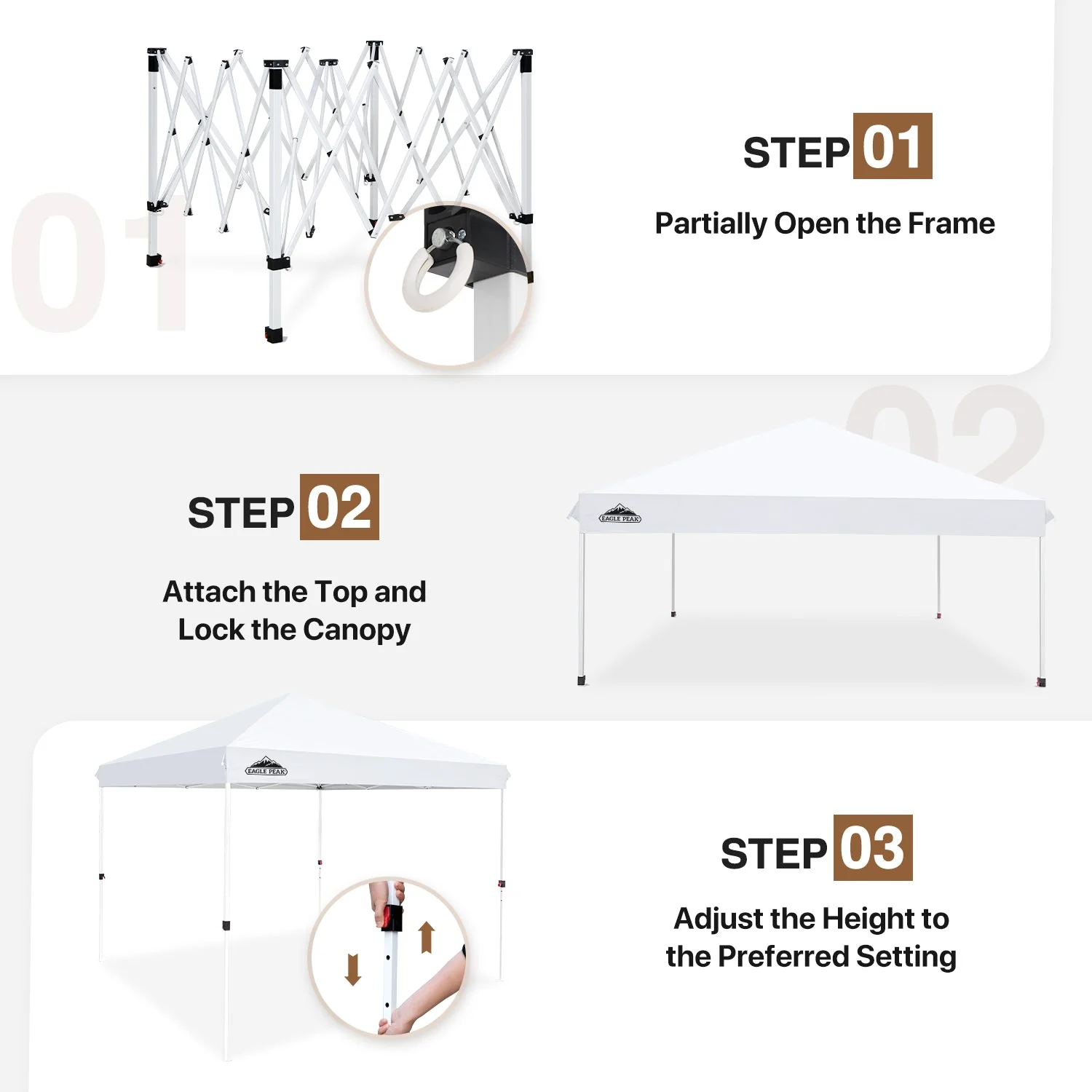 01

STEP 01

Partially Open the Frame

02

STEP 02

Attach the Top and Lock the Canopy

EAGLE PEAK

EAGLE PEAK

STEP 03

Adjust the Height to the Preferred Setting