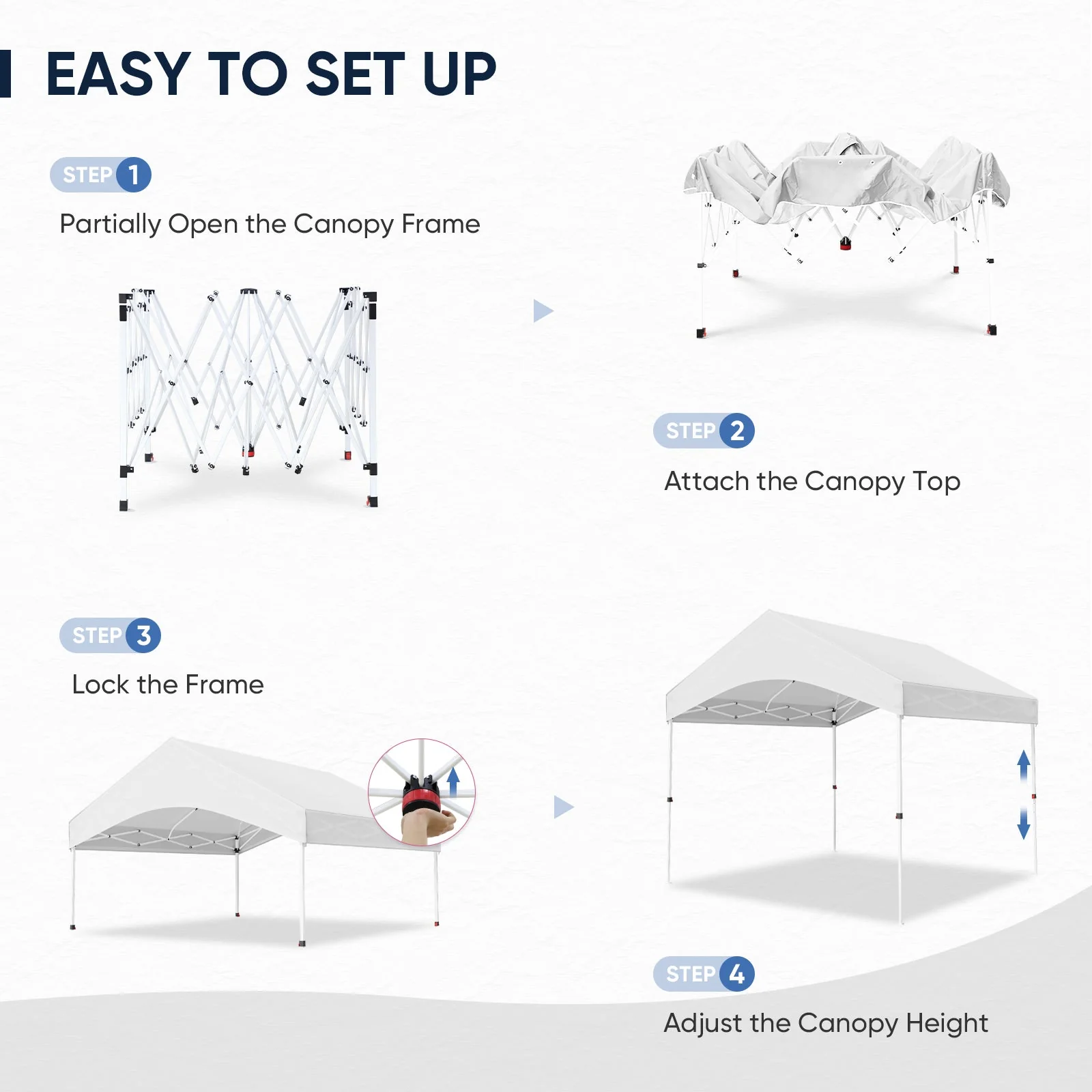 EASY TO SET UP

STEP 1
Partially Open the Canopy Frame

STEP 2
Attach the Canopy Top

STEP 3
Lock the Frame

STEP 4
Adjust the Canopy Height