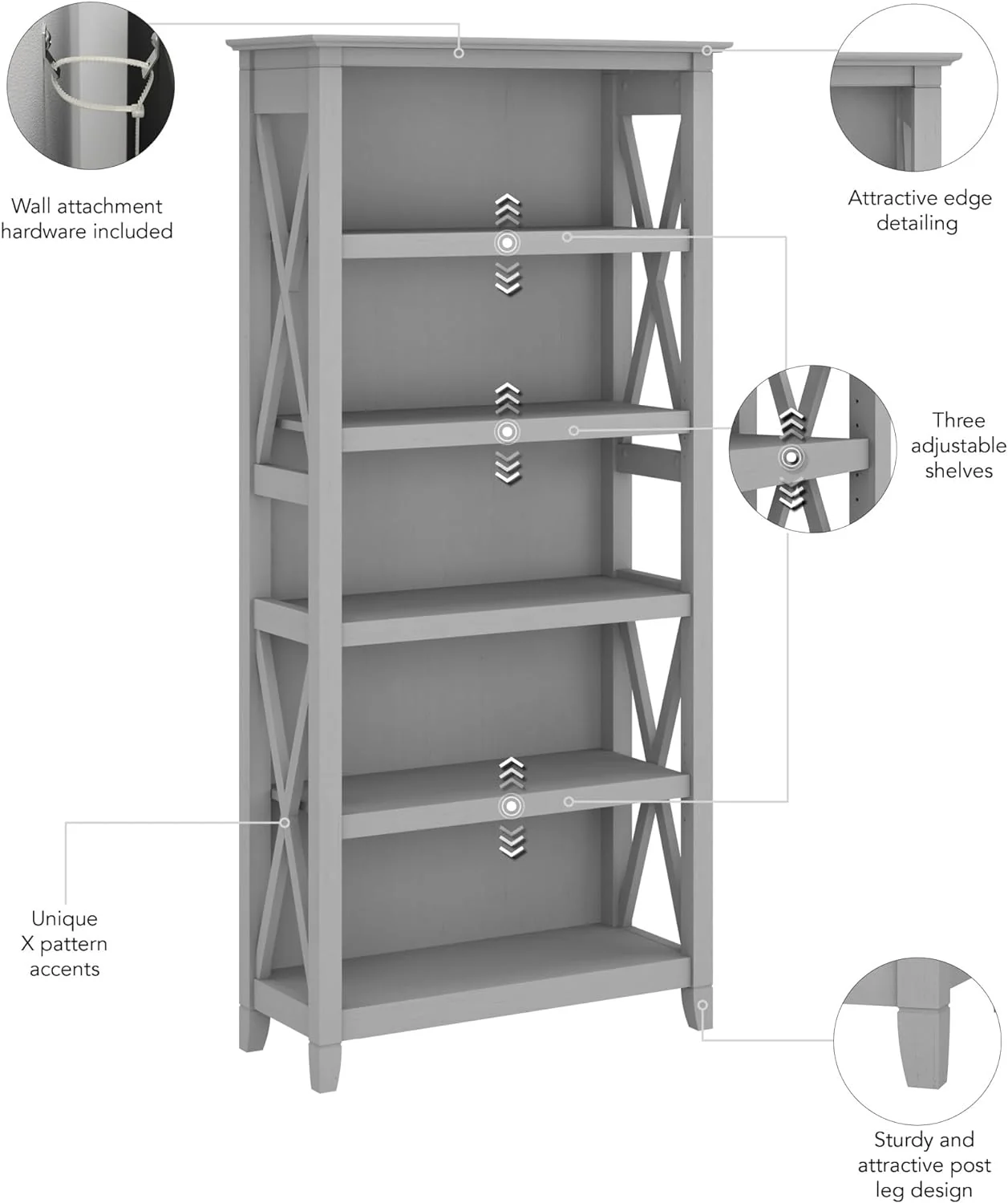 Wall attachment hardware included

Attractive edge detailing

Three adjustable shelves

Unique X pattern accents

Sturdy and attractive post leg design