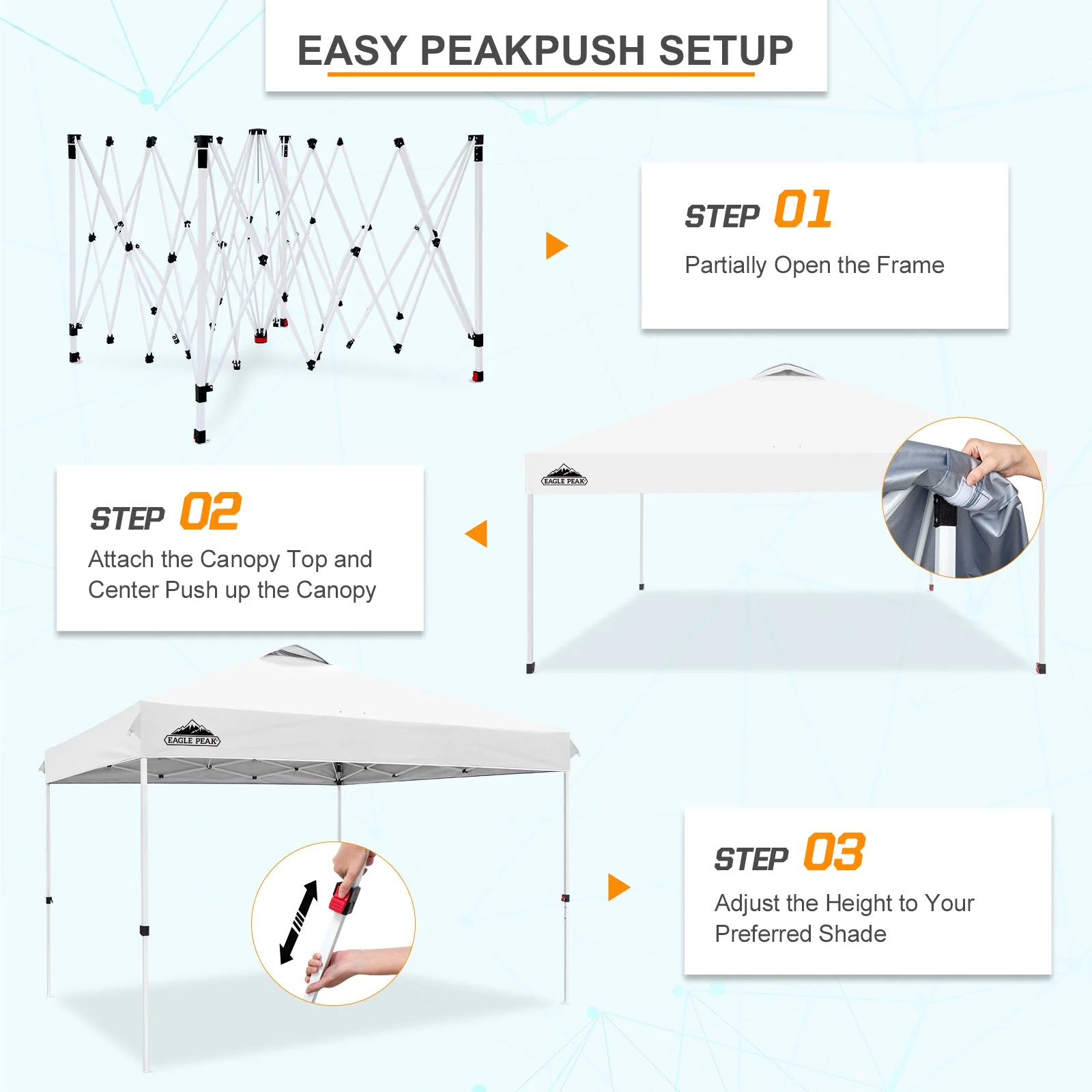 EASY PEAKPUSH SETUP

STEP 01
Partially Open the Frame

EAGLE PEAK

STEP 02
Attach the Canopy Top and Center Push up the Canopy

EAGLE PEAK

STEP 03
Adjust the Height to Your Preferred Shade