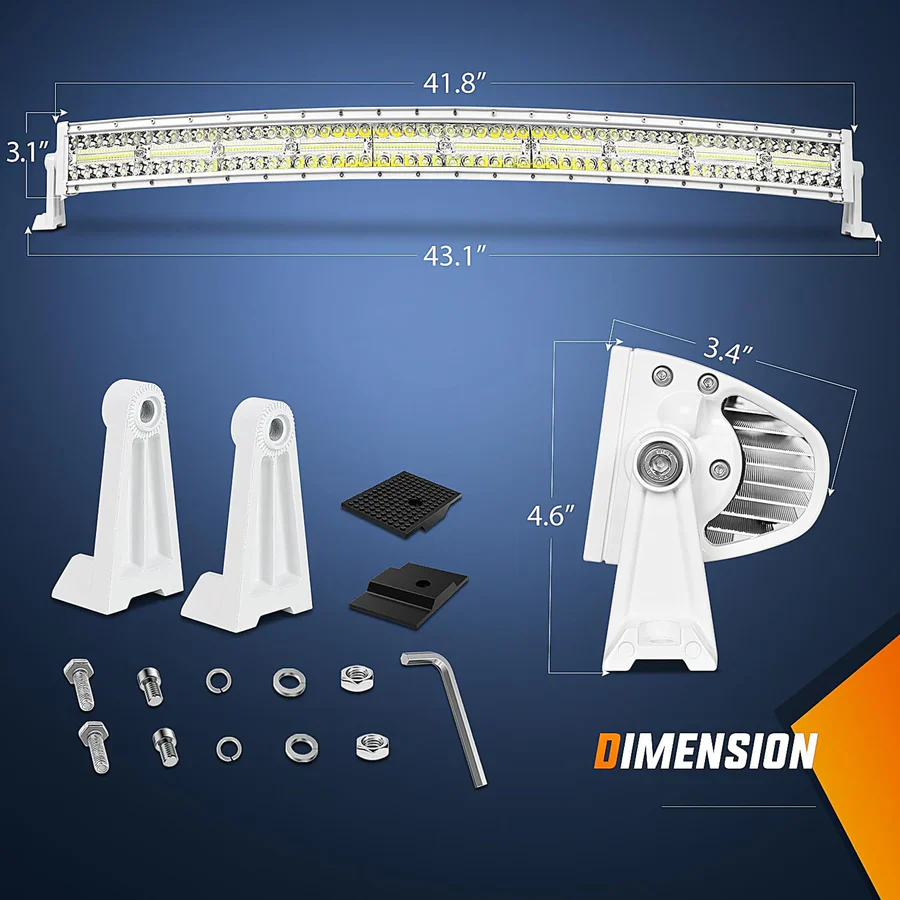 41.8″

3.1″

43.1″

3.4″

4.6″

DIMENSION