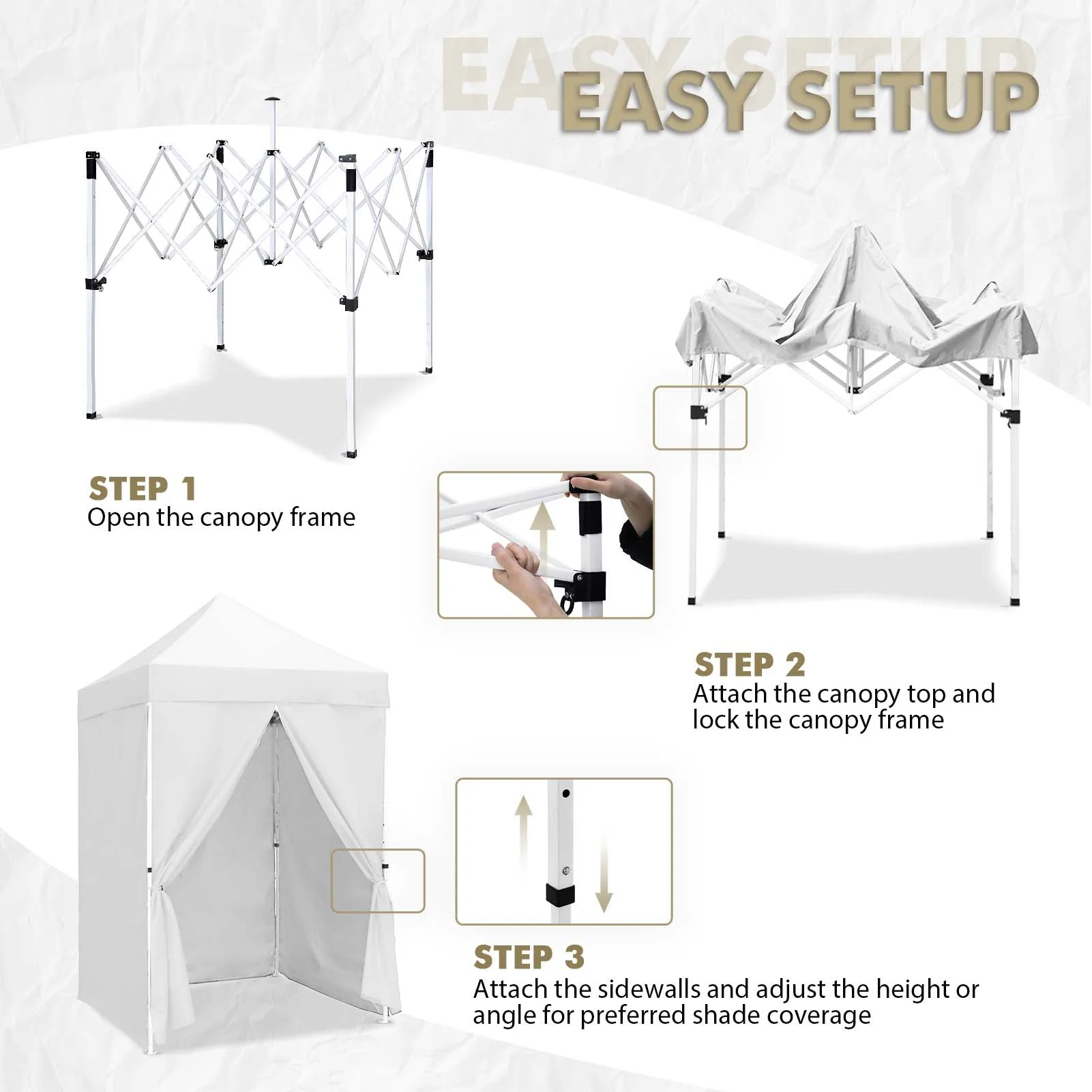 EASY SETUP

EASY SETUP

STEP 1
Open the canopy frame

STEP 2
Attach the canopy top and lock the canopy frame

STEP 3
Attach the sidewalls and adjust the height or angle for preferred shade coverage