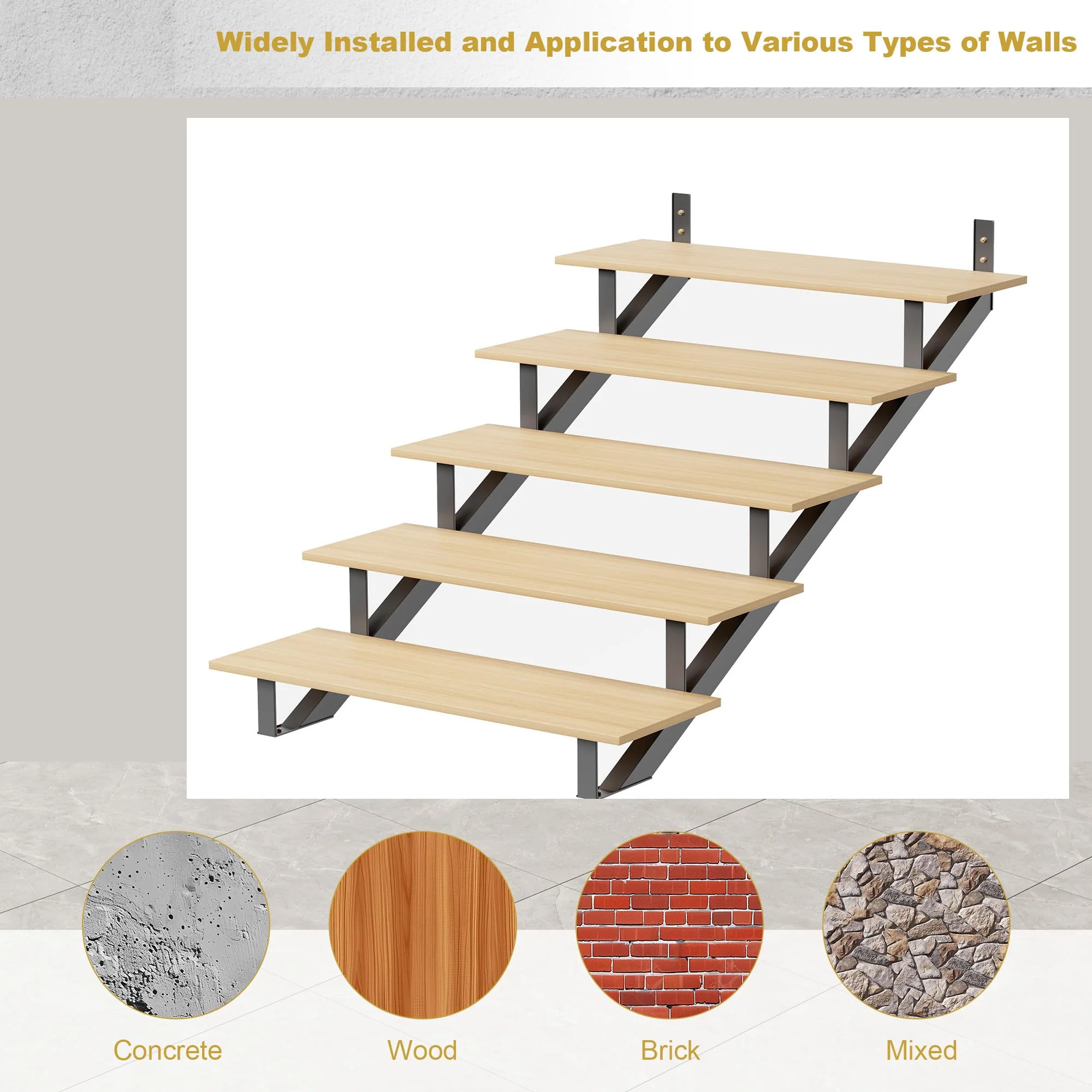 Widely Installed and Application to Various Types of Walls

Concrete

Wood

Brick

Mixed