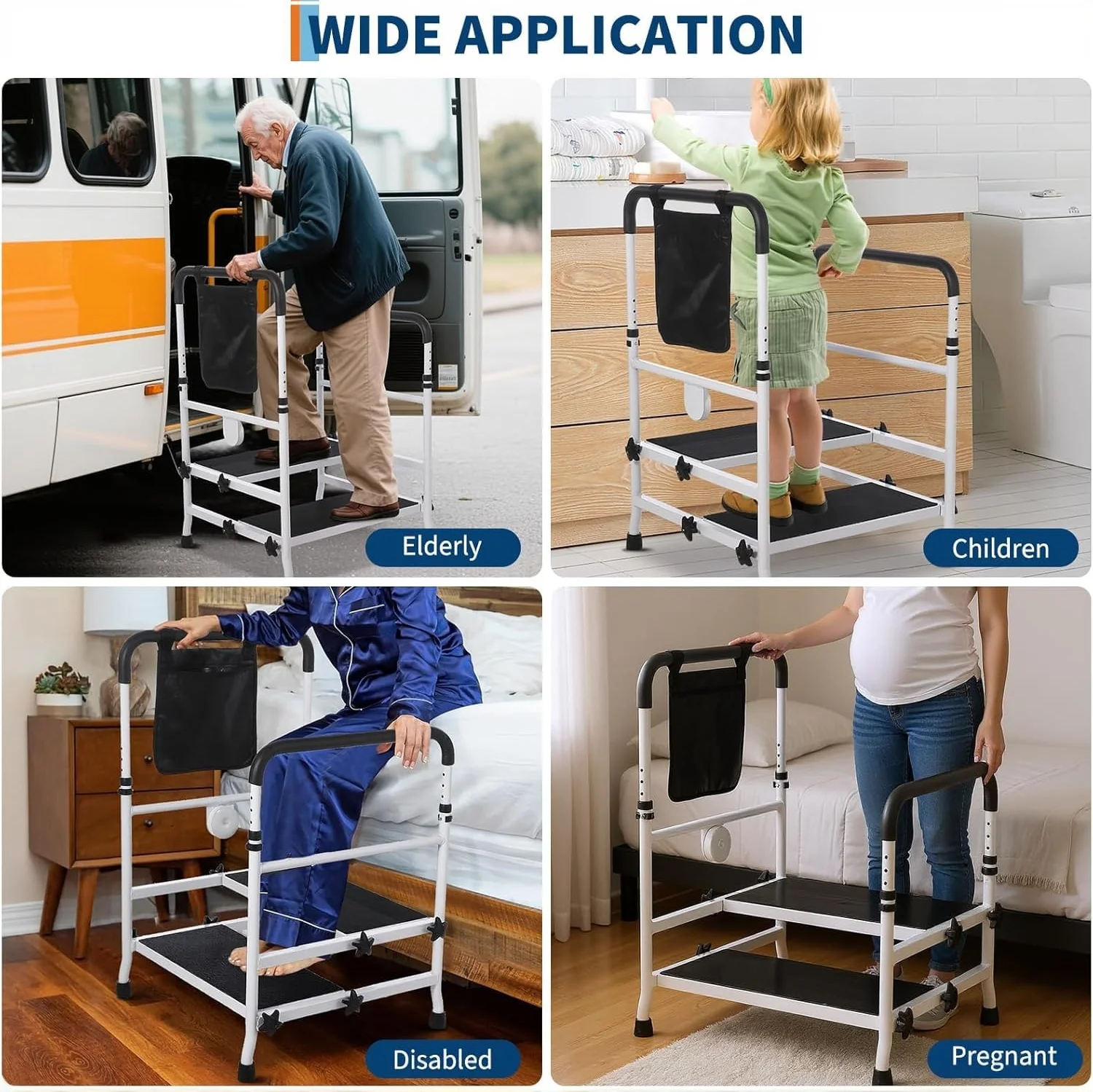 WIDE APPLICATION

Elderly

Children

Disabled

Pregnant