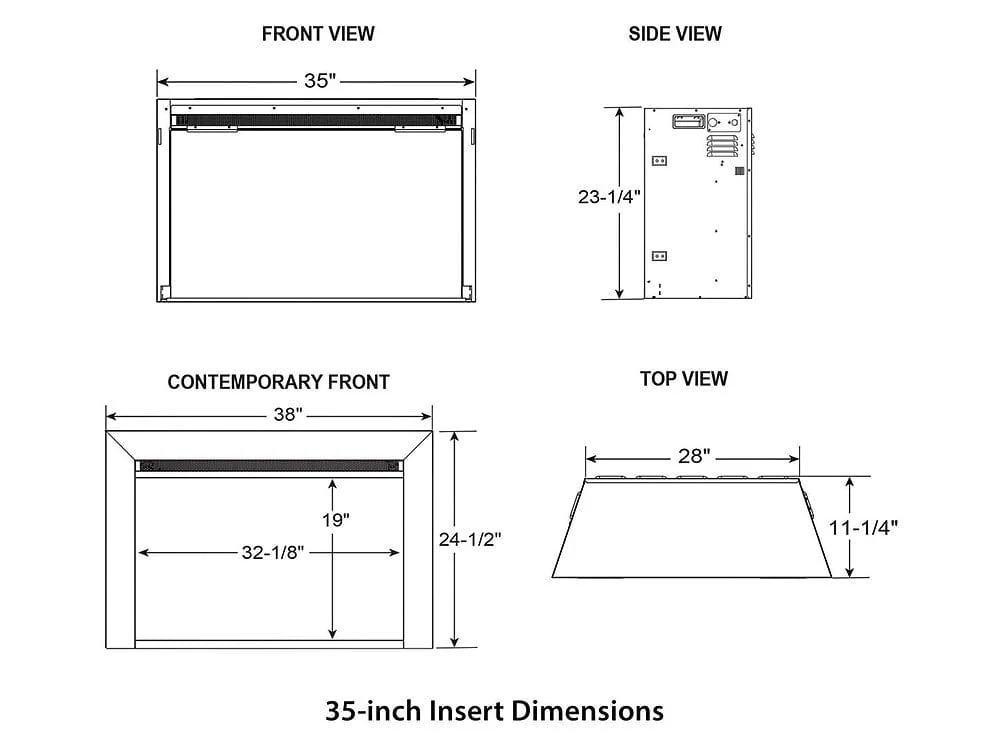 FRONT VIEW

35"

SIDE VIEW

23-1/4"

CONTEMPORARY FRONT

38"

19"

32-1/8"

24-1/2"

TOP VIEW

28"

11-1/4"

35-inch Insert Dimensions