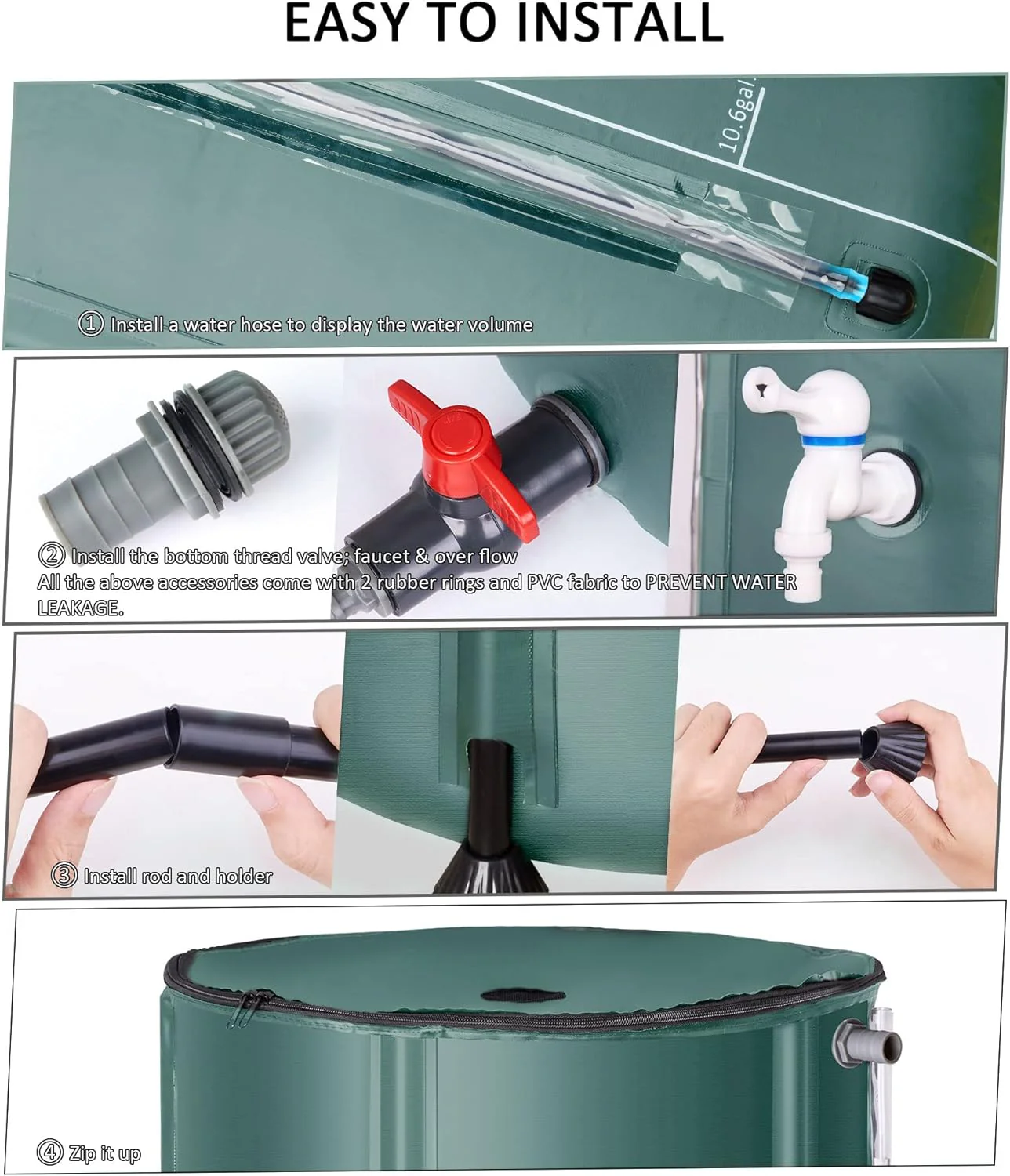 EASY TO INSTALL

10.6gal.

① Install a water hose to display the water volume

② Install the bottom thread valve; faucet & over flow
All the above accessories come with 2 rubber rings and PVC fabric to PREVENT WATER LEAKAGE.

③ Install rod and holder

④ Zip it up