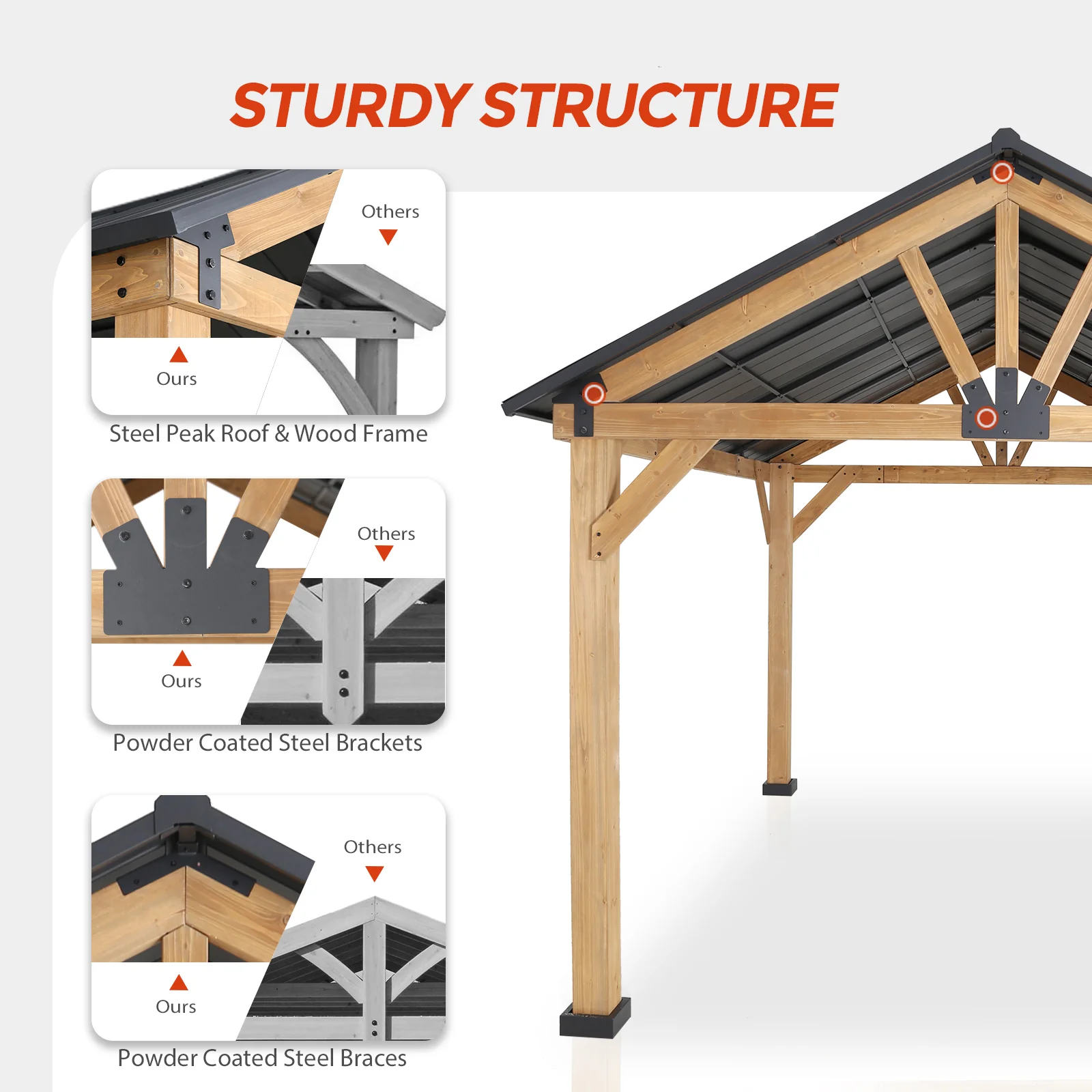 STURDY STRUCTURE

Others

Ours

Steel Peak Roof & Wood Frame

Others

Ours

Powder Coated Steel Brackets

Others

Ours

Powder Coated Steel Braces