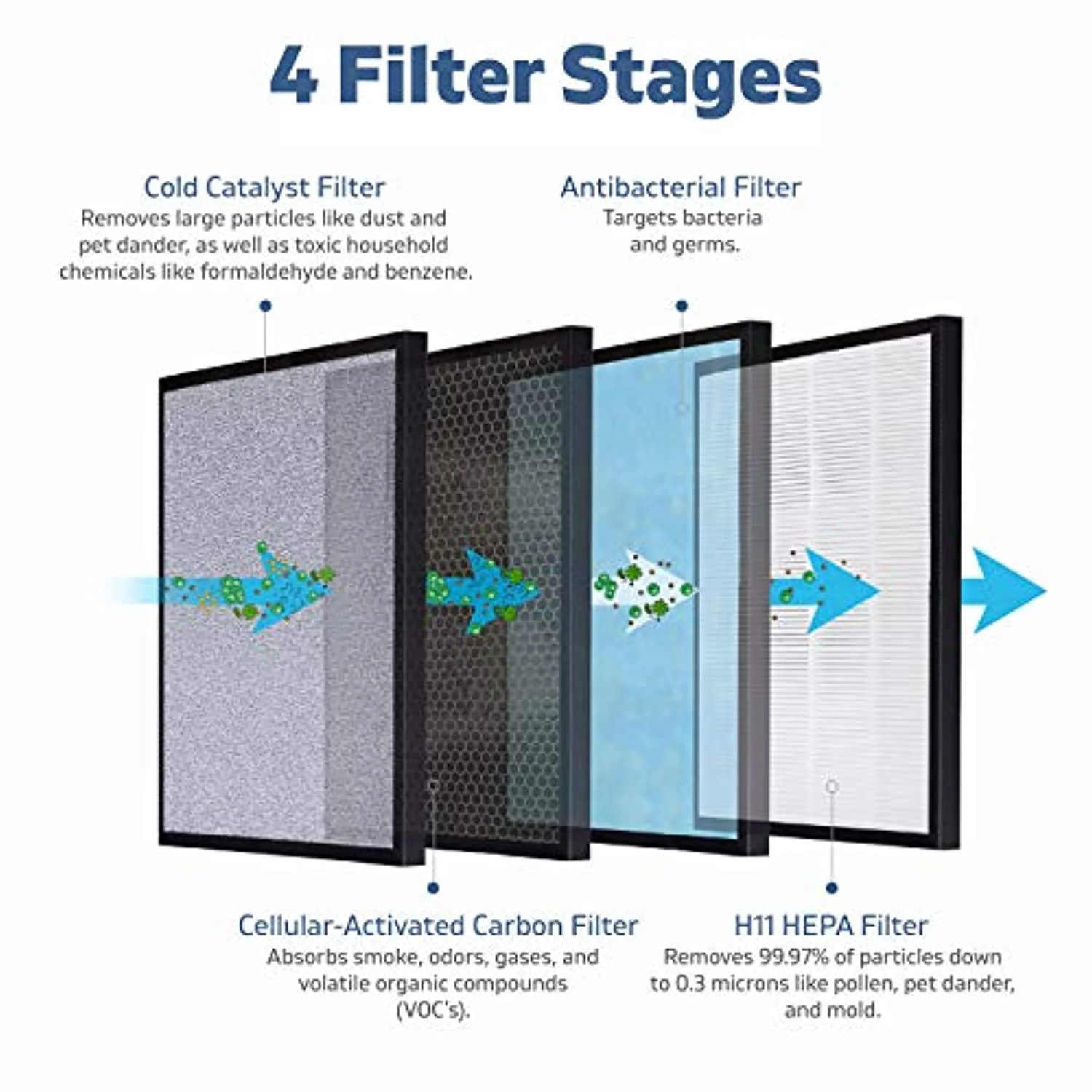 4 Filter Stages

Cold Catalyst Filter
Removes large particles like dust and pet dander, as well as toxic household chemicals like formaldehyde and benzene.

Antibacterial Filter
Targets bacteria and germs.

Cellular-Activated Carbon Filter
Absorbs smoke, odors, gases, and volatile organic compounds (VOC's).

H11 HEPA Filter
Removes 99.97% of particles down to 0.3 microns like pollen, pet dander, and mold.