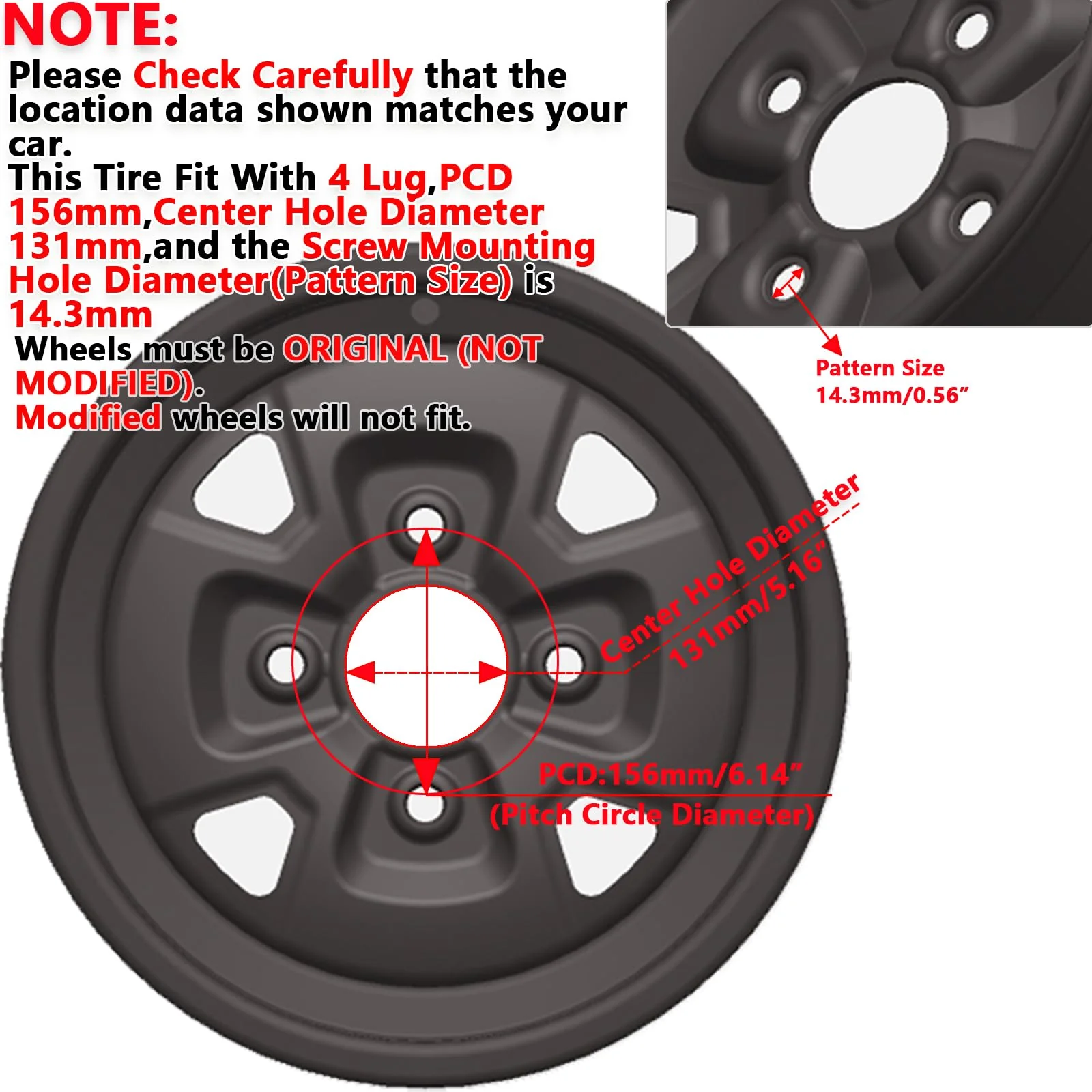 NOTE:
Please Check Carefully that the location data shown matches your car.
This Tire Fit With 4 Lug,PCD 156mm,Center Hole Diameter 131mm,and the Screw Mounting Hole Diameter(Pattern Size) is 14.3mm
Wheels must be ORIGINAL (NOT MODIFIED).
Modified wheels will not fit.

Pattern Size
14.3mm/0.56”

Center Hole Diameter
131mm/5.16”

PCD:156mm/6.14”
(Pitch Circle Diameter)