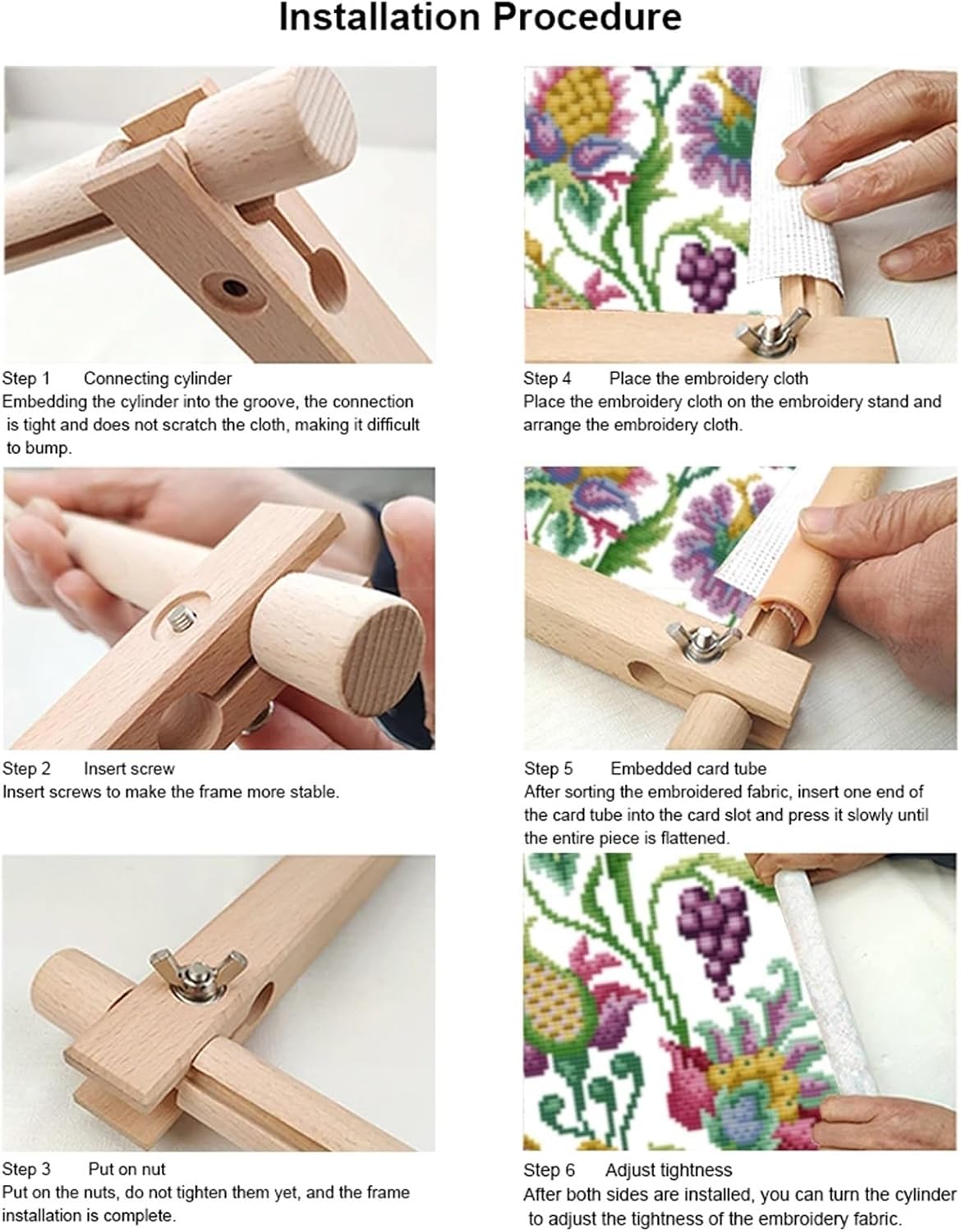 Installation Procedure

Step 1 Connecting cylinder
Embedding the cylinder into the groove, the connection is tight and does not scratch the cloth, making it difficult to bump.

Step 2 Insert screw
Insert screws to make the frame more stable.

Step 3 Put on nut
Put on the nuts, do not tighten them yet, and the frame installation is complete.

Step 4 Place the embroidery cloth
Place the embroidery cloth on the embroidery stand and arrange the embroidery cloth.

Step 5 Embedded card tube
After sorting the embroidered fabric, insert one end of the card tube into the card slot and press it slowly until the entire piece is flattened.

Step 6 Adjust tightness
After both sides are installed, you can turn the cylinder to adjust the tightness of the embroidery fabric.