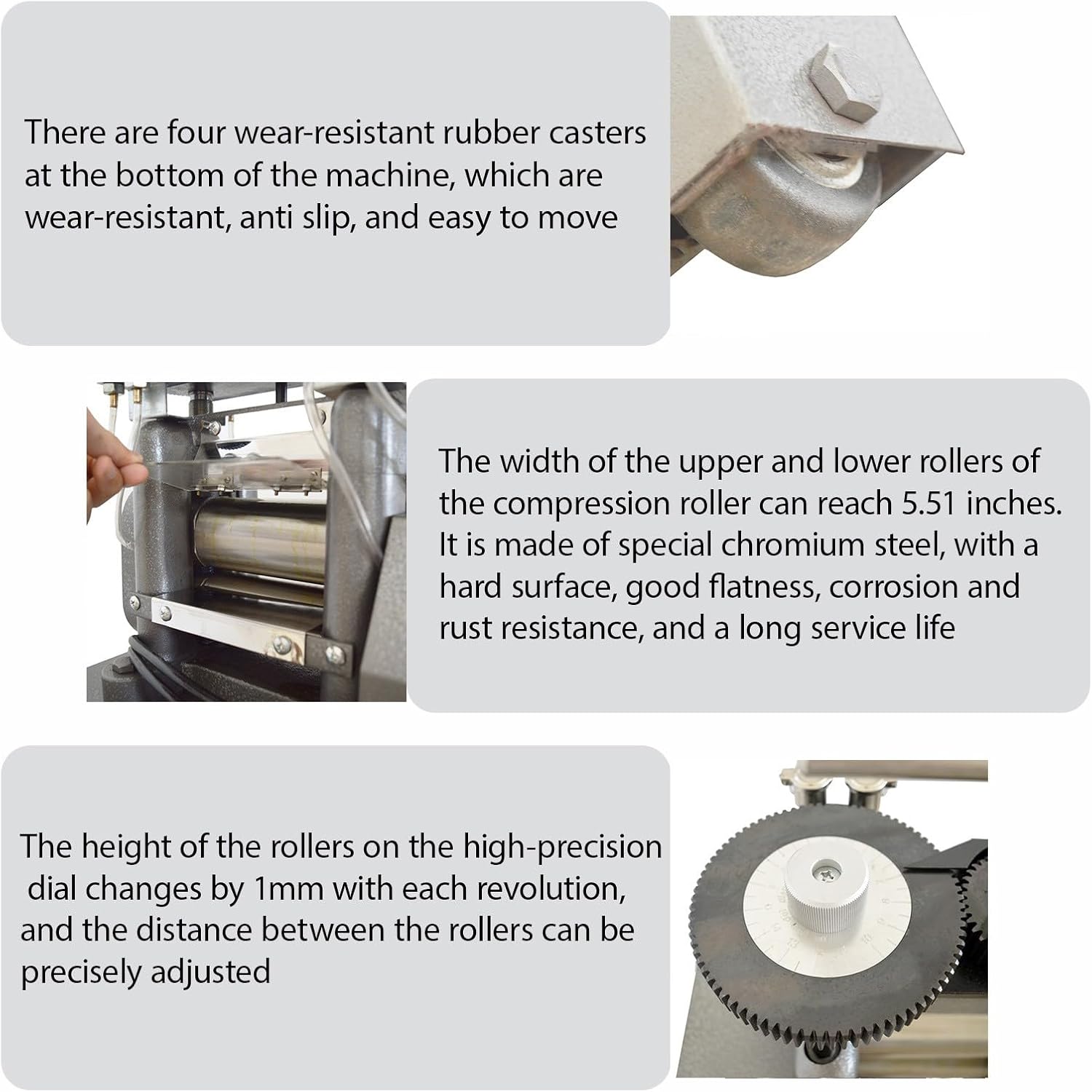 There are four wear-resistant rubber casters at the bottom of the machine, which are wear-resistant, anti slip, and easy to move

The width of the upper and lower rollers of the compression roller can reach 5.51 inches. It is made of special chromium steel, with a hard surface, good flatness, corrosion and rust resistance, and a long service life

The height of the rollers on the high-precision dial changes by 1mm with each revolution, and the distance between the rollers can be precisely adjusted