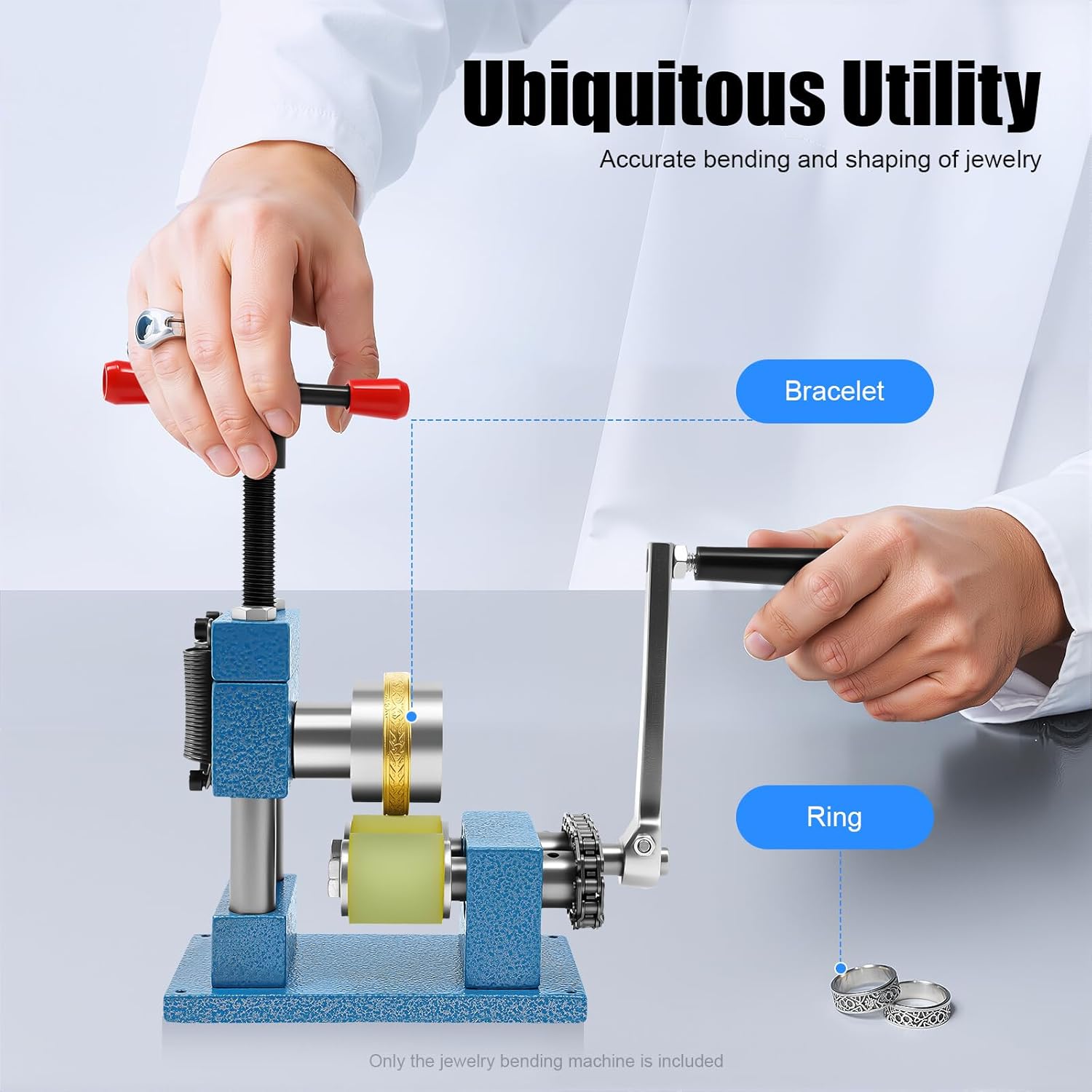 Ubiquitous Utility

Accurate bending and shaping of jewelry

Bracelet

Ring

Only the jewelry bending machine is included