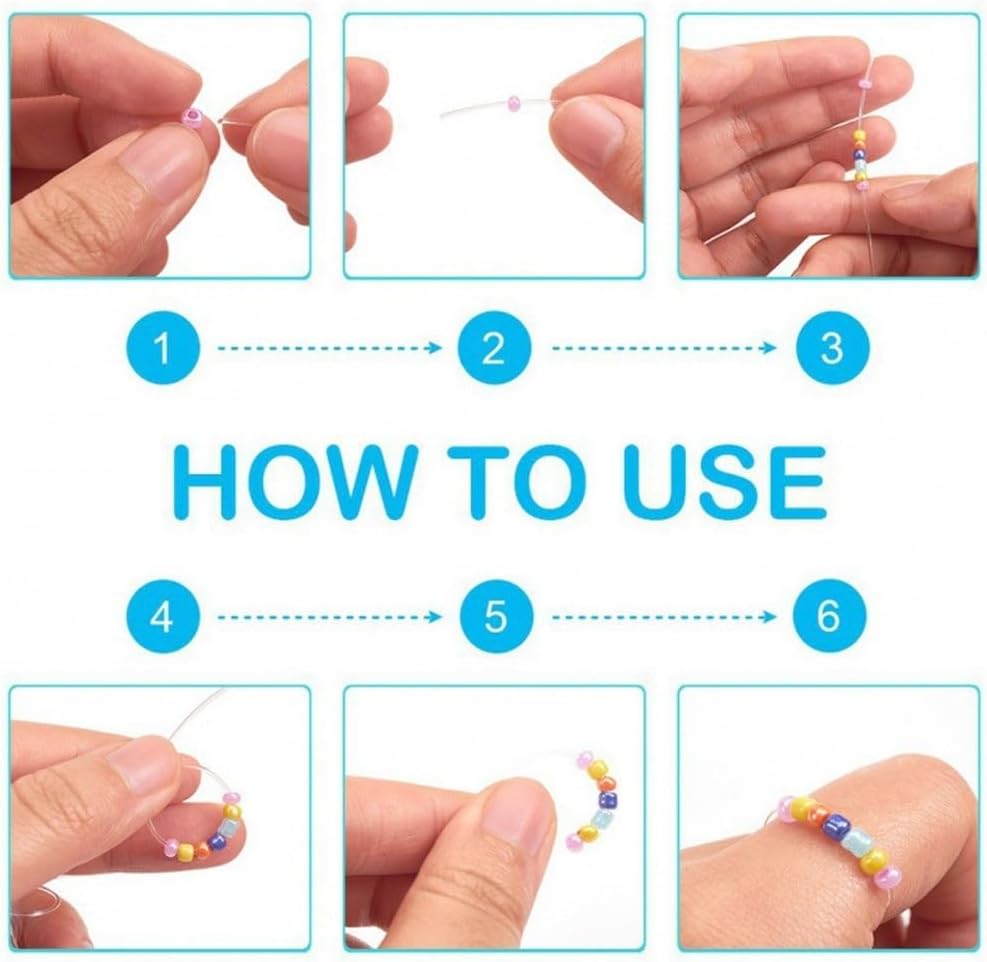 1
2
3

HOW TO USE

4
5
6