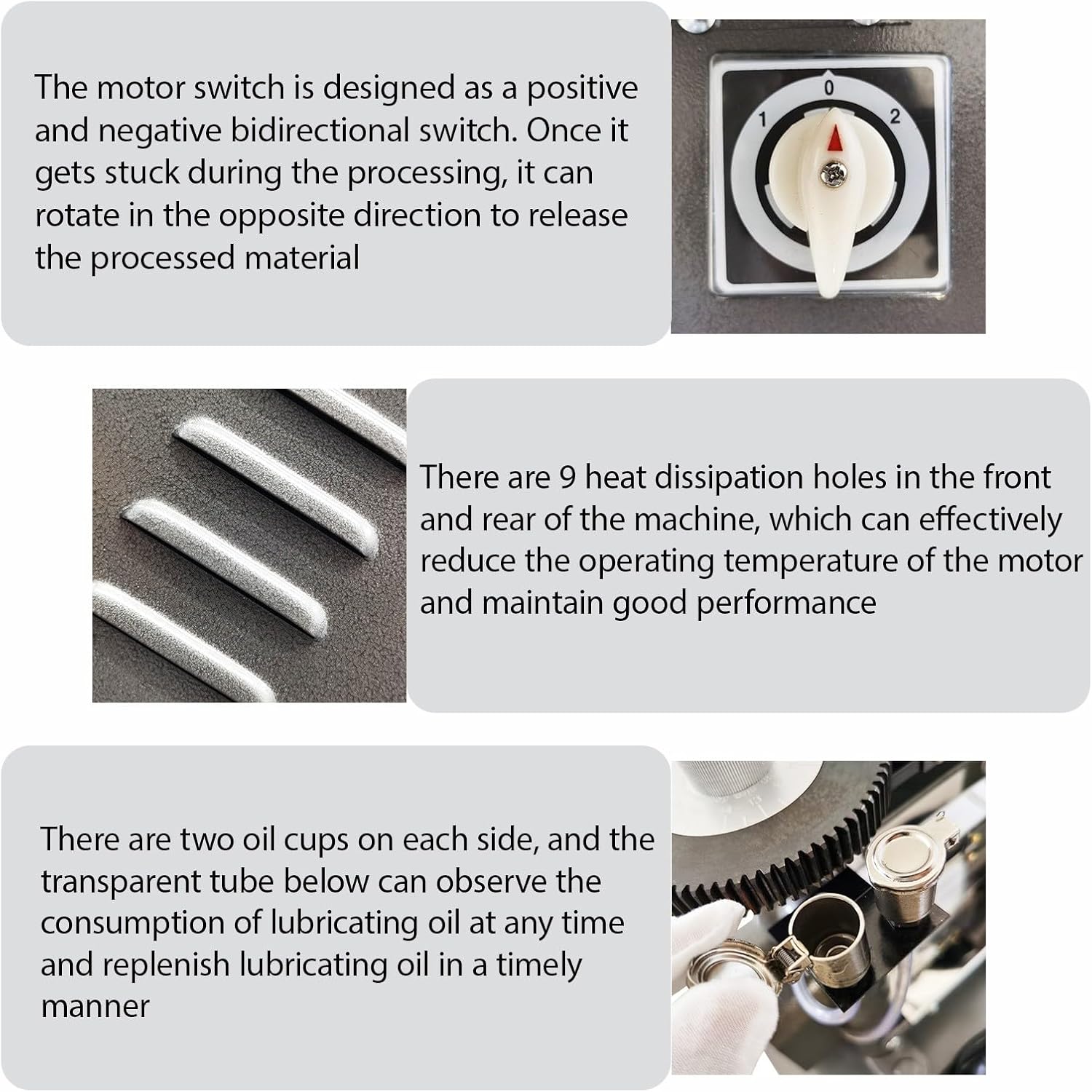 The motor switch is designed as a positive and negative bidirectional switch. Once it gets stuck during the processing, it can rotate in the opposite direction to release the processed material

0
1
2

There are 9 heat dissipation holes in the front and rear of the machine, which can effectively reduce the operating temperature of the motor and maintain good performance

There are two oil cups on each side, and the transparent tube below can observe the consumption of lubricating oil at any time and replenish lubricating oil in a timely manner