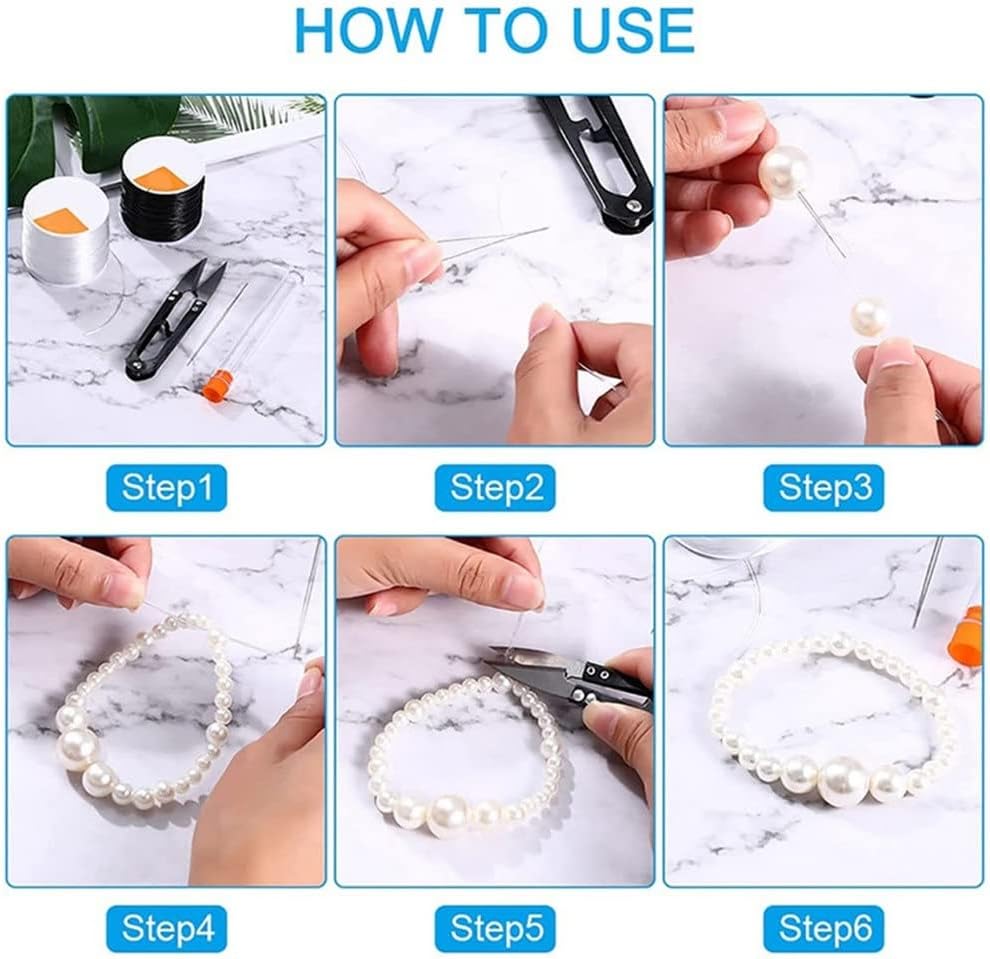 HOW TO USE

Step1

Step2

Step3

Step4

Step5

Step6