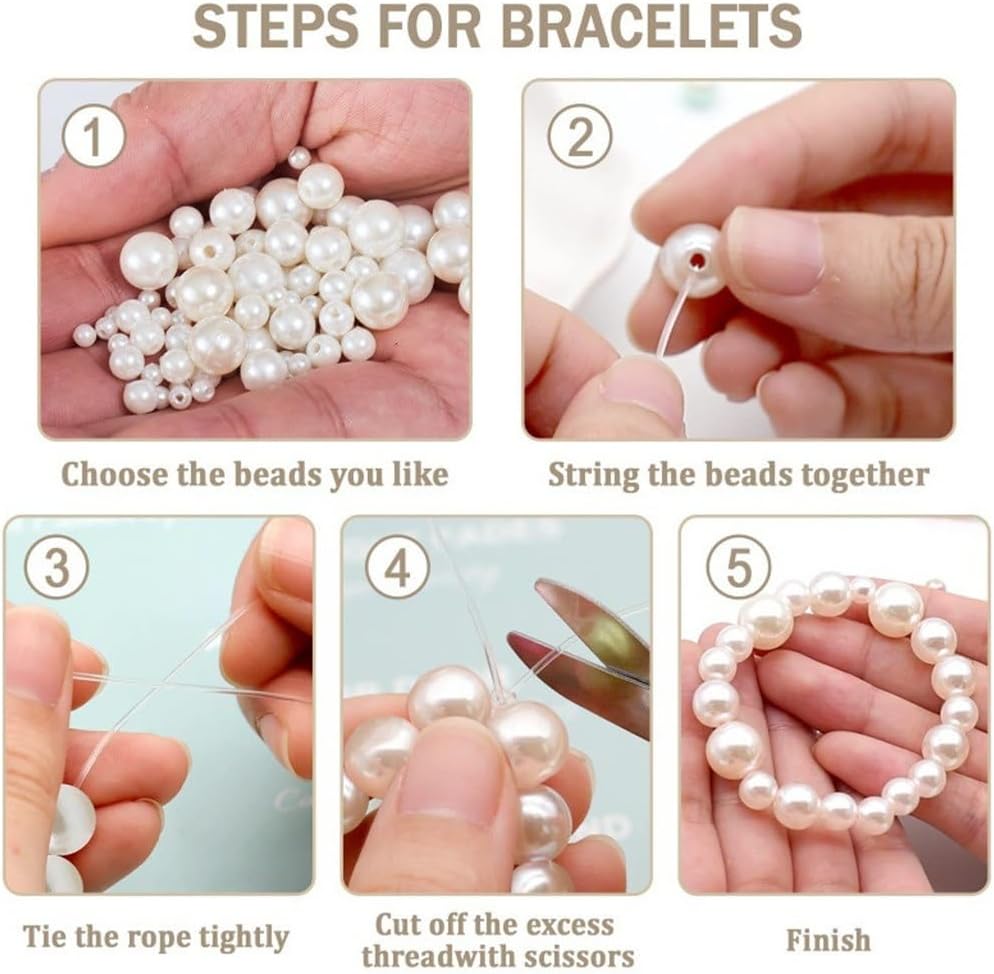 STEPS FOR BRACELETS

1

Choose the beads you like

2

String the beads together

3

Tie the rope tightly

4

Cut off the excess threadwith scissors

5

Finish