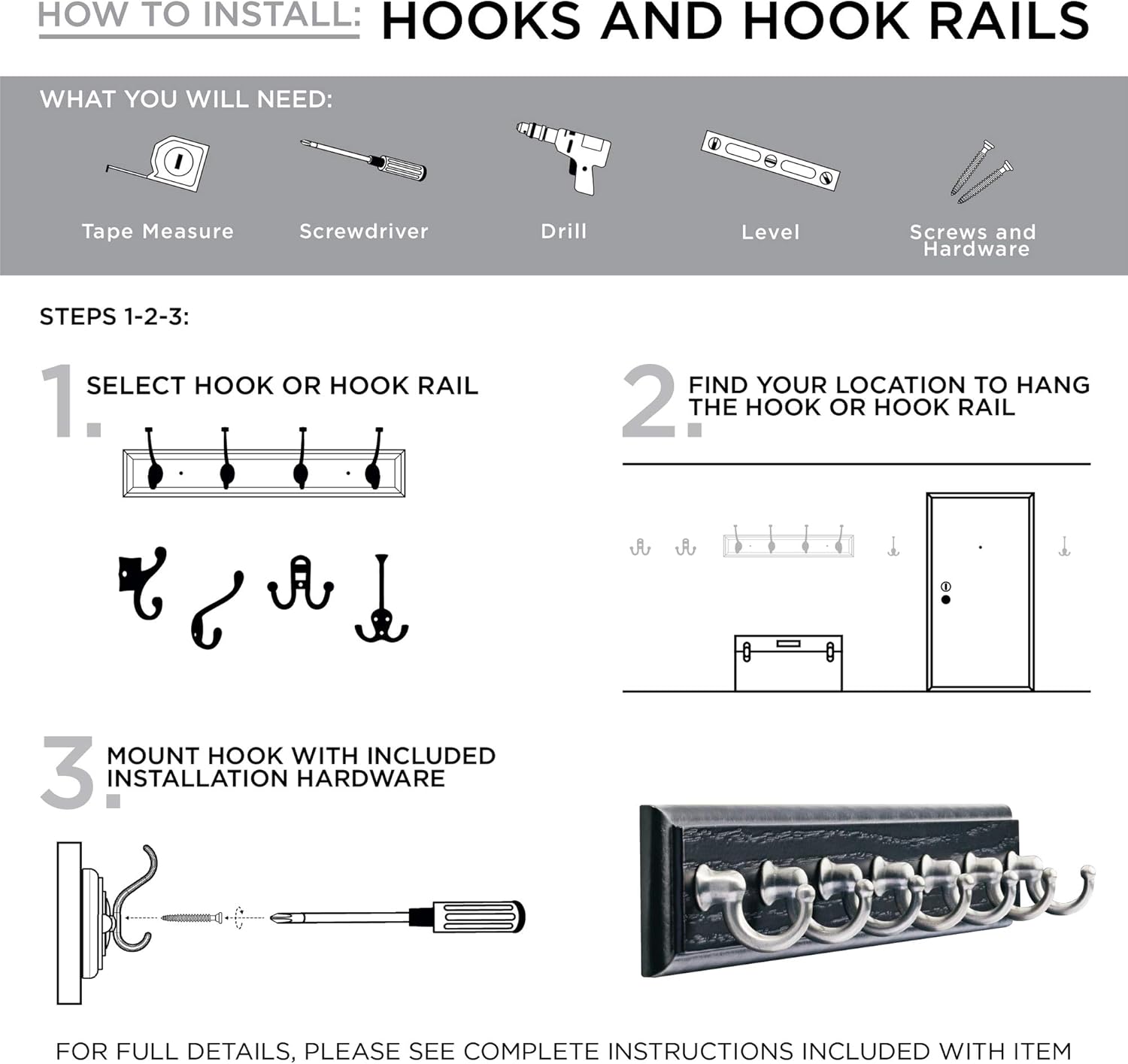 HOW TO INSTALL: HOOKS AND HOOK RAILS

WHAT YOU WILL NEED:

Tape Measure

Screwdriver

Drill

Level

Screws and Hardware

STEPS 1-2-3:

1. SELECT HOOK OR HOOK RAIL

2. FIND YOUR LOCATION TO HANG THE HOOK OR HOOK RAIL

3. MOUNT HOOK WITH INCLUDED INSTALLATION HARDWARE

FOR FULL DETAILS, PLEASE SEE COMPLETE INSTRUCTIONS INCLUDED WITH ITEM