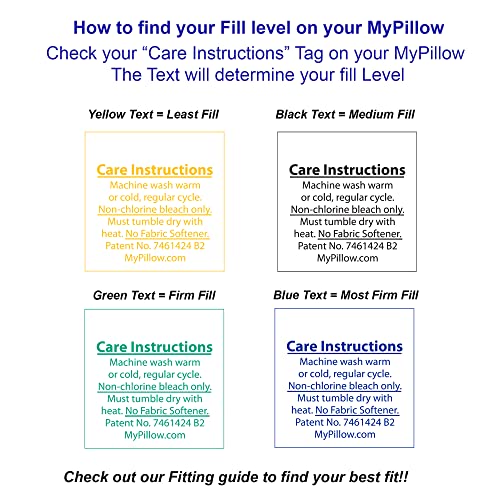 How to find your Fill level on your MyPillow
Check your “Care Instructions” Tag on your MyPillow
The Text will determine your fill Level

Yellow Text = Least Fill

Care Instructions
Machine wash warm or cold, regular cycle. Non-chlorine bleach only. Must tumble dry with heat. No Fabric Softener. Patent No. 7461424 B2 MyPillow.com

Black Text = Medium Fill

Care Instructions
Machine wash warm or cold, regular cycle. Non-chlorine bleach only. Must tumble dry with heat. No Fabric Softener. Patent No. 7461424 B2 MyPillow.com

Green Text = Firm Fill

Care Instructions
Machine wash warm or cold, regular cycle. Non-chlorine bleach only. Must tumble dry with heat. No Fabric Softener. Patent No. 7461424 B2 MyPillow.com

Blue Text = Most Firm Fill

Care Instructions
Machine wash warm or cold, regular cycle. Non-chlorine bleach only. Must tumble dry with heat. No Fabric Softener. Patent No. 7461424 B2 MyPillow.com

Check out our Fitting guide to find your best fit!!