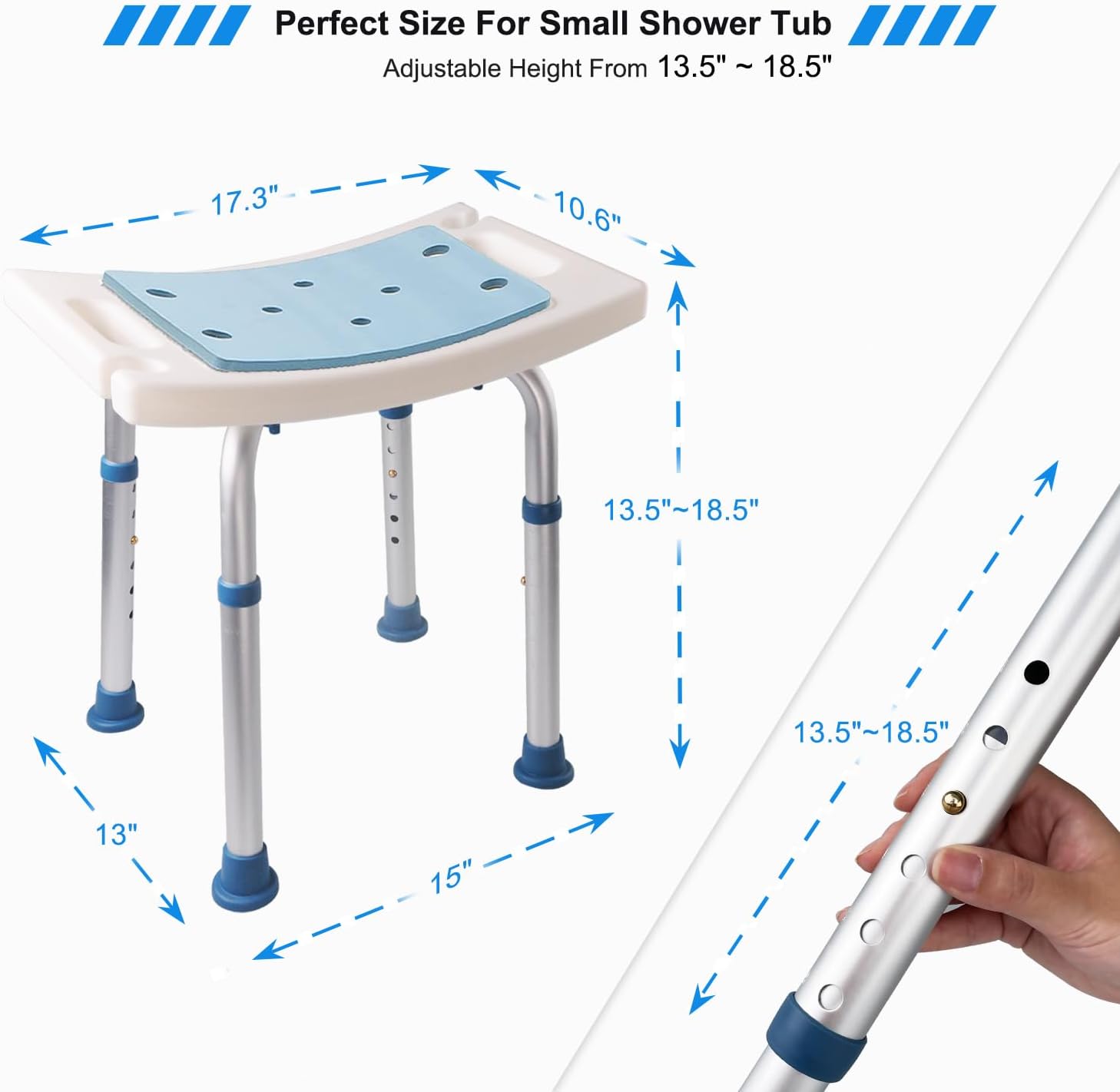 Perfect Size For Small Shower Tub

Adjustable Height From 13.5" ~ 18.5"

17.3"

10.6"

13.5"~18.5"

13"

15"

13.5"~18.5"