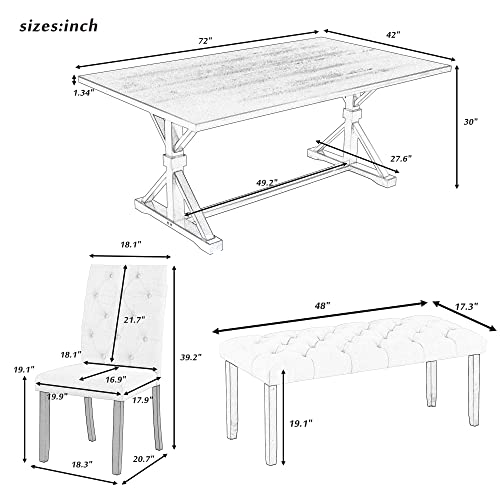 sizes:inch

72"
42"
1.34"
30"
27.6"
49.2"

18.1"
21.7"
18.1"
39.2"
19.1"
16.9"
19.9"
17.9"
18.3"
20.7"

48"
17.3"
19.1"