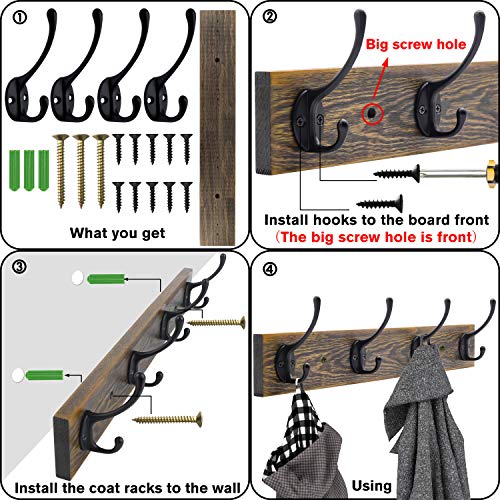 ①

What you get

②

Big screw hole

Install hooks to the board front
(The big screw hole is front)

③

Install the coat racks to the wall

④

Using