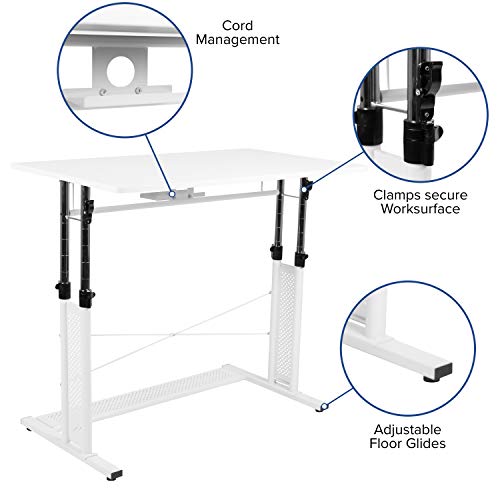 Cord Management

Clamps secure Worksurface

Adjustable Floor Glides