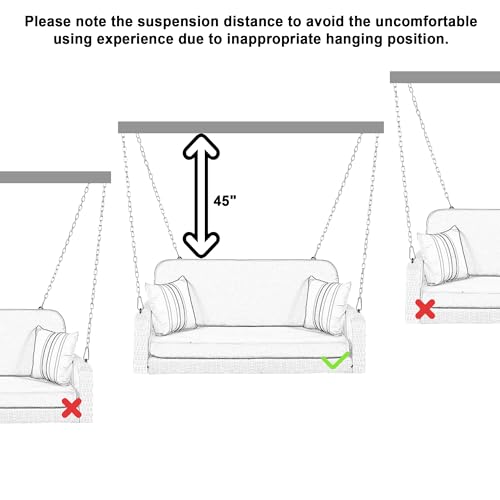 Please note the suspension distance to avoid the uncomfortable using experience due to inappropriate hanging position.

45"