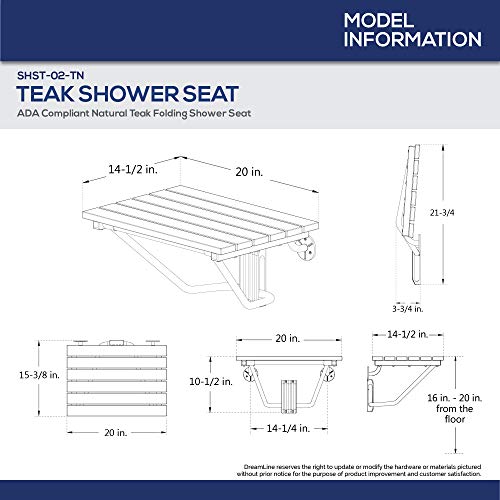 MODEL INFORMATION

SHST-02-TN
TEAK SHOWER SEAT
ADA Compliant Natural Teak Folding Shower Seat

14-1/2 in.
20 in.

21-3/4

3-3/4 in.

15-3/8 in.
20 in.

20 in.
10-1/2 in.
14-1/4 in.

14-1/2 in.
16 in. - 20 in. from the floor

DreamLine reserves the right to update or modify the hardware or materials pictured without prior notice for the purpose of product improvement and customer satisfaction.