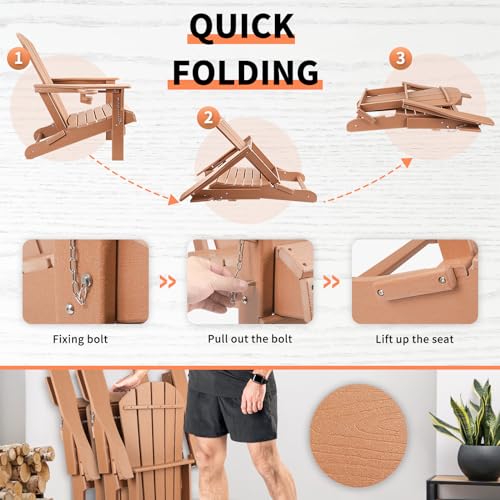 QUICK FOLDING

1

2

3

Fixing bolt

Pull out the bolt

Lift up the seat