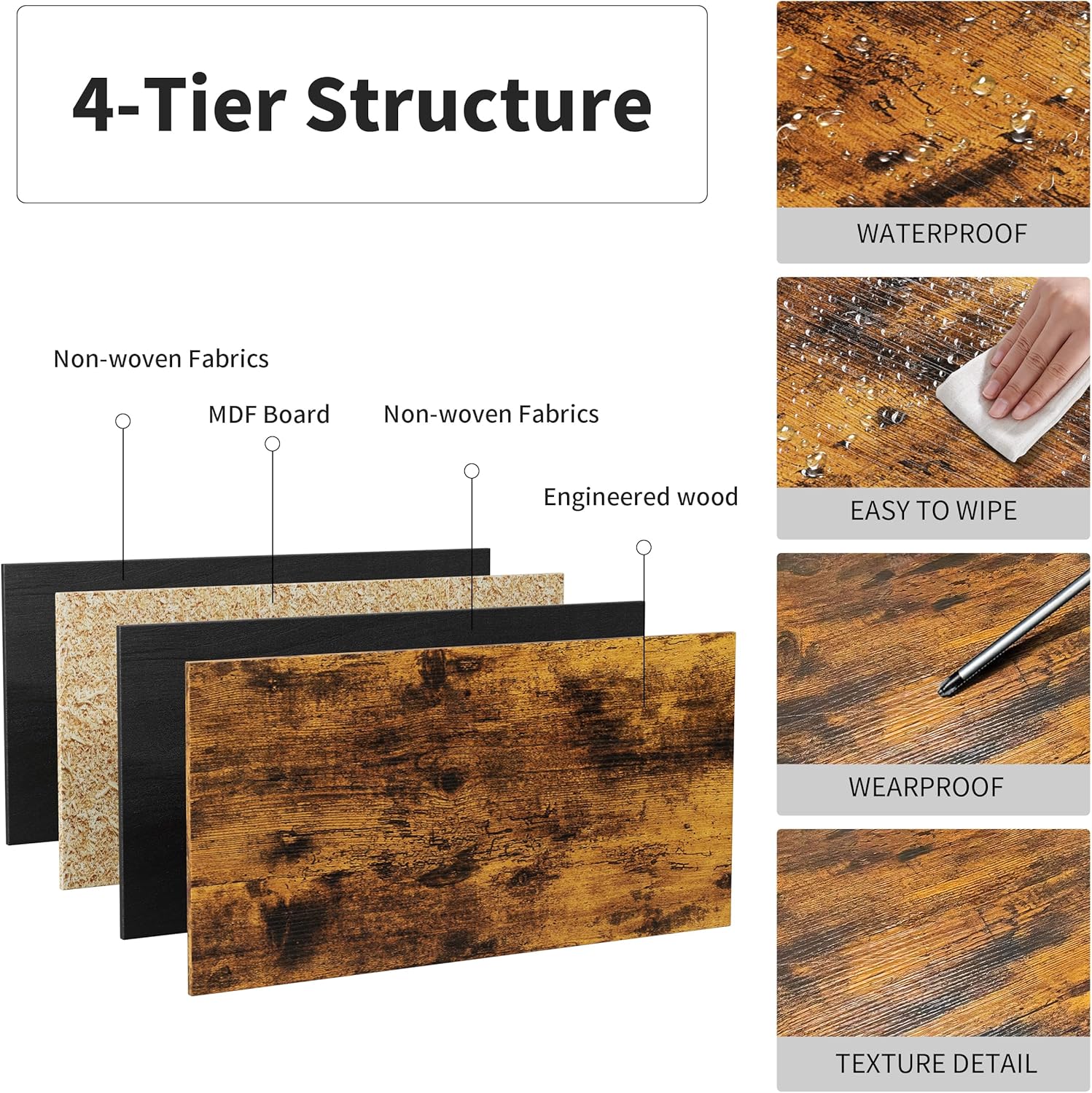 4-Tier Structure

Non-woven Fabrics

MDF Board

Non-woven Fabrics

Engineered wood

WATERPROOF

EASY TO WIPE

WEARPROOF

TEXTURE DETAIL