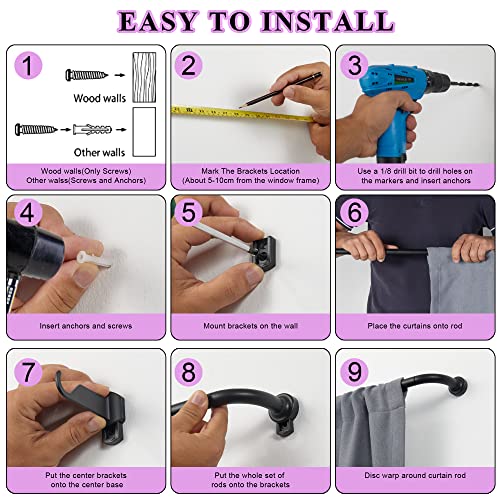 EASY TO INSTALL

1

Wood walls

Other walls

Wood walls(Only Screws)
Other walss(Screws and Anchors)

2

Mark The Brackets Location
(About 5-10cm from the window frame)

3

Use a 1/8 drill bit to drill holes on the markers and insert anchors

4

Insert anchors and screws

5

Mount brackets on the wall

6

Place the curtains onto rod

7

Put the center brackets onto the center base

8

Put the whole set of rods onto the brackets

9

Disc warp around curtain rod