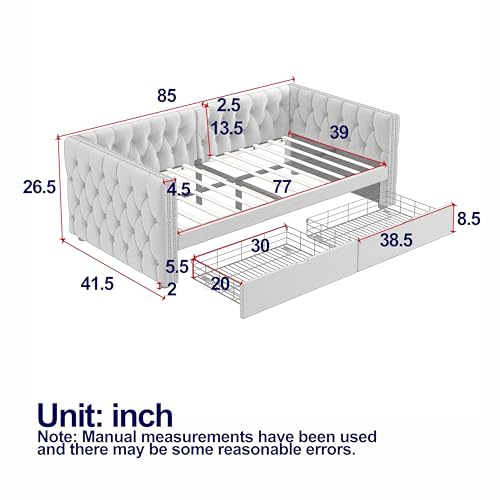 85
2.5
13.5
39
26.5
4.5
77
8.5
30
38.5
5.5
20
41.5
2

Unit: inch
Note: Manual measurements have been used and there may be some reasonable errors.