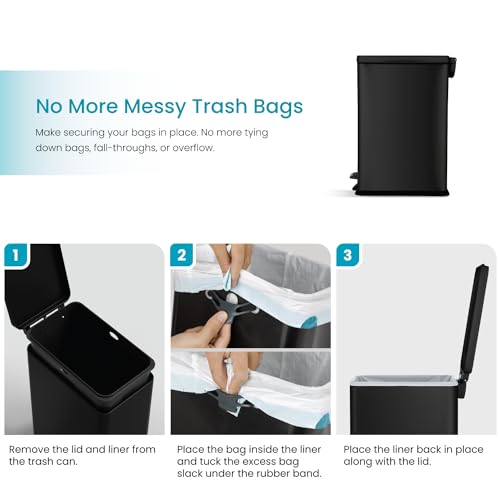 No More Messy Trash Bags

Make securing your bags in place. No more tying down bags, fall-throughs, or overflow.

1

Remove the lid and liner from the trash can.

2

Place the bag inside the liner and tuck the excess bag slack under the rubber band.

3

Place the liner back in place along with the lid.