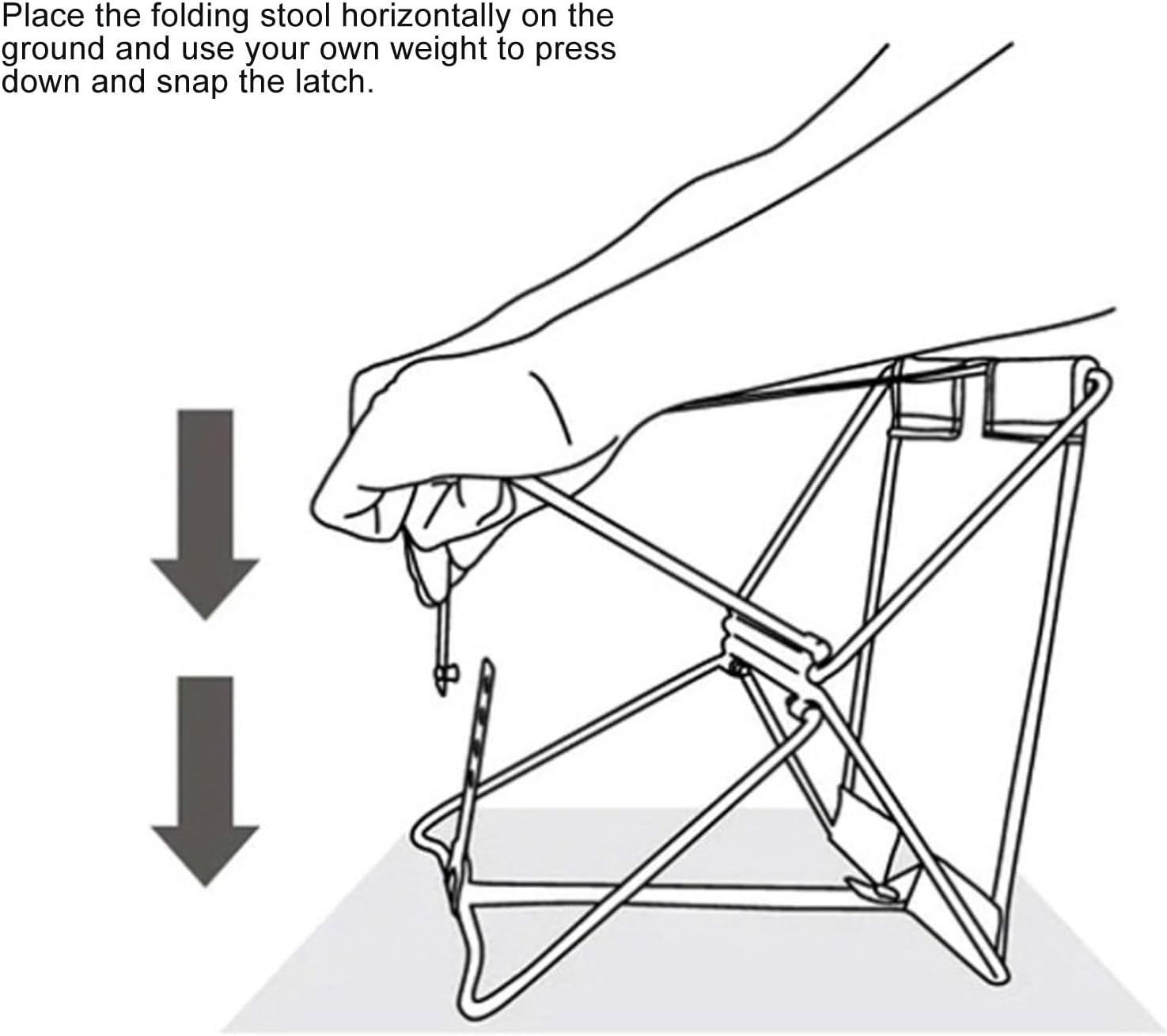 Place the folding stool horizontally on the ground and use your own weight to press down and snap the latch.