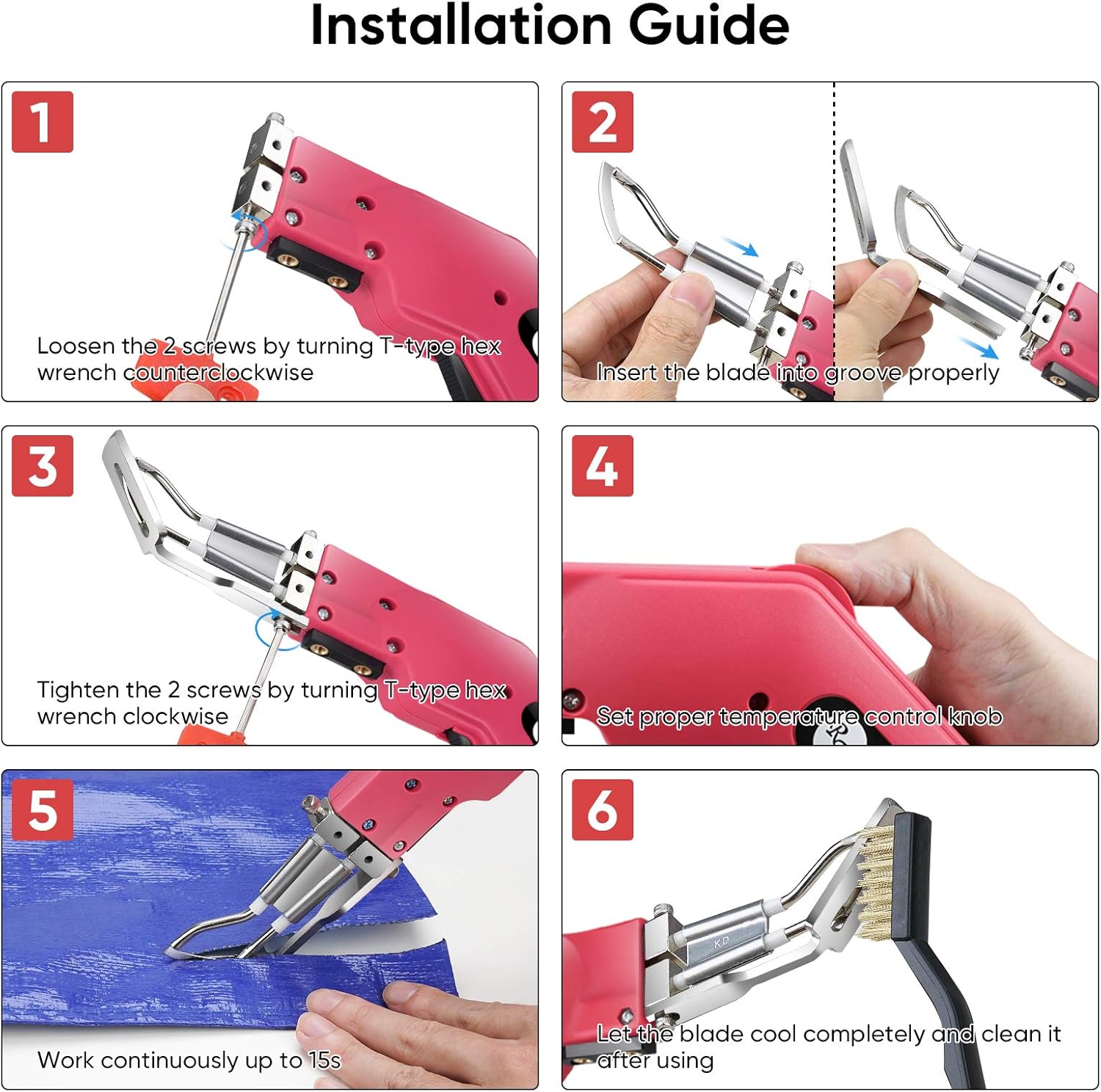 Installation Guide

1

Loosen the 2 screws by turning T-type hex wrench counterclockwise

2

Insert the blade into groove properly

3

Tighten the 2 screws by turning T-type hex wrench clockwise

4

Set proper temperature control knob

5

Work continuously up to 15s

6

KD

Let the blade cool completely and clean it after using