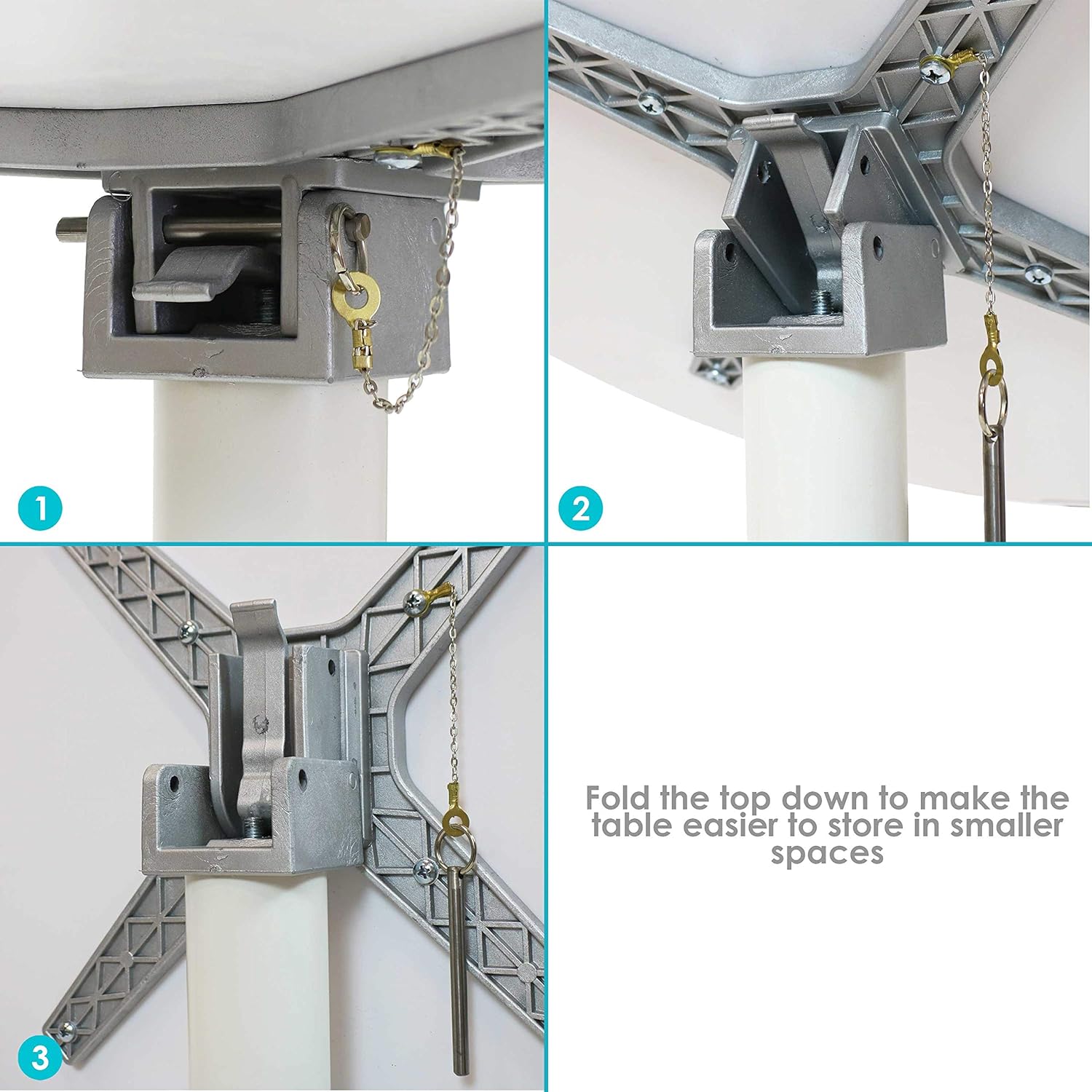 1

2

3

Fold the top down to make the table easier to store in smaller spaces