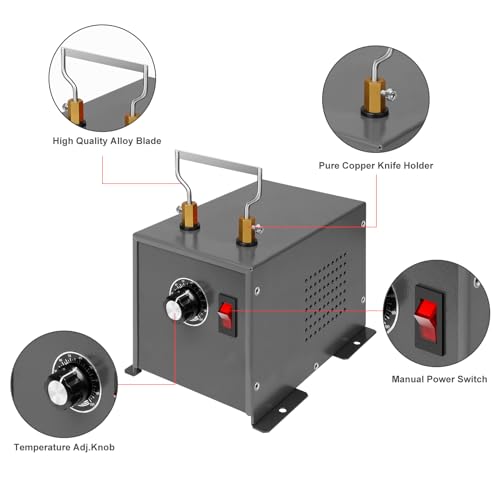 High Quality Alloy Blade

Pure Copper Knife Holder

Manual Power Switch

Temperature Adj.Knob