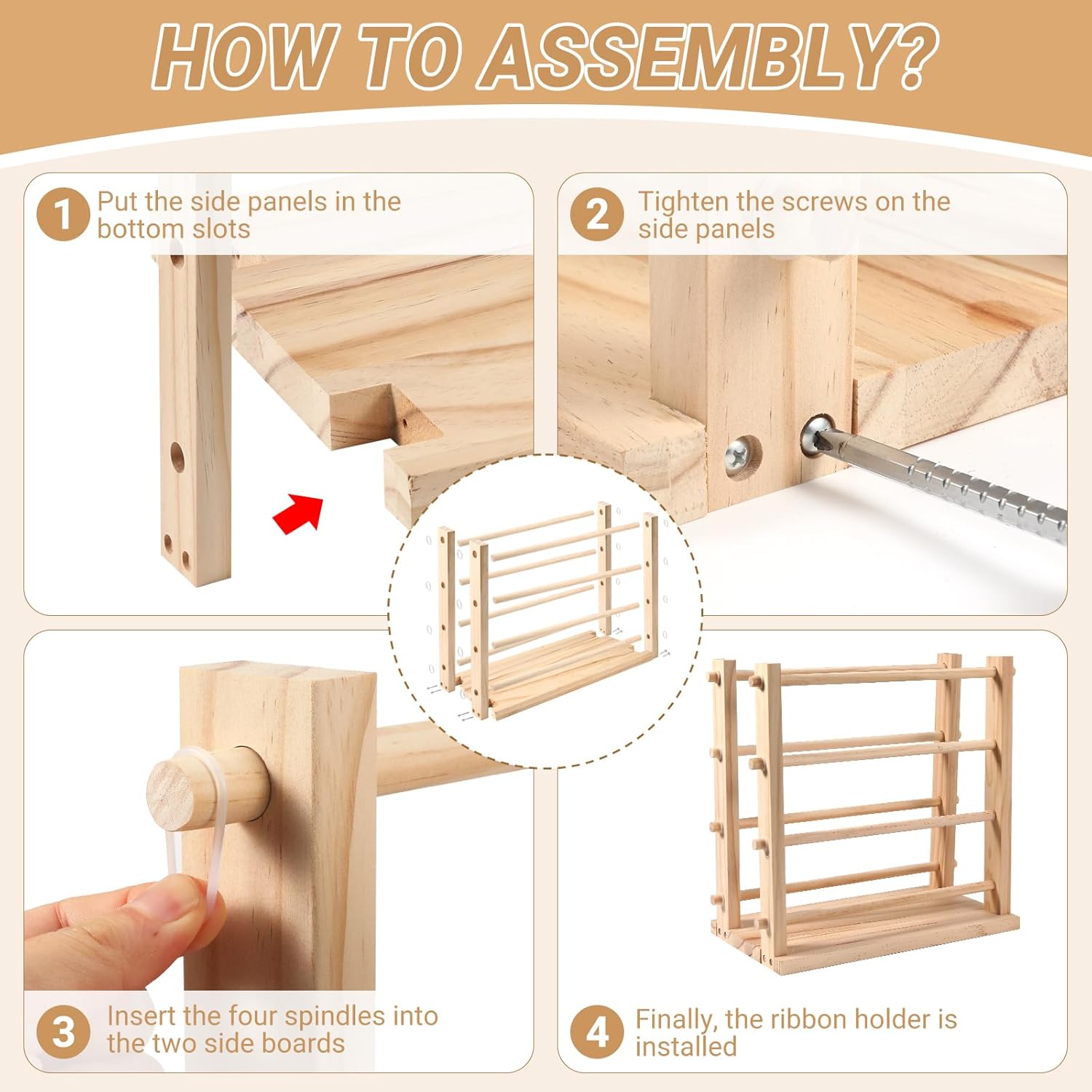 HOW TO ASSEMBLY?

1 Put the side panels in the bottom slots

2 Tighten the screws on the side panels

3 Insert the four spindles into the two side boards

4 Finally, the ribbon holder is installed