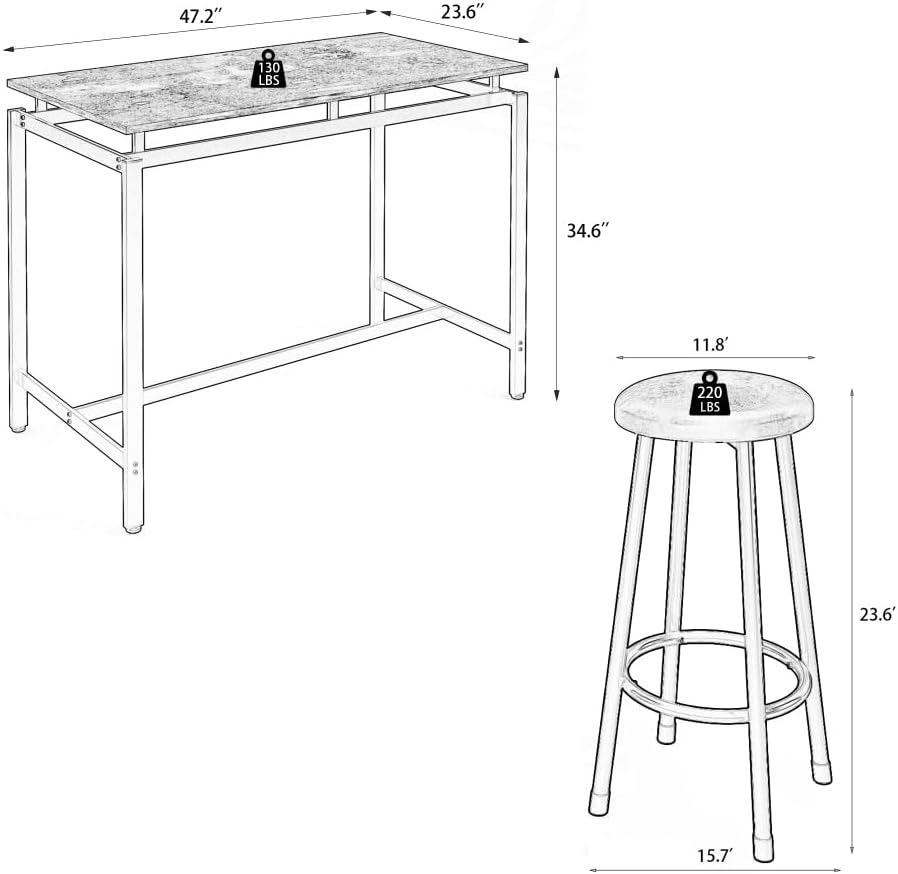 47.2″
23.6″
130
LBS
34.6″
11.8′
220
LBS
23.6′
15.7′