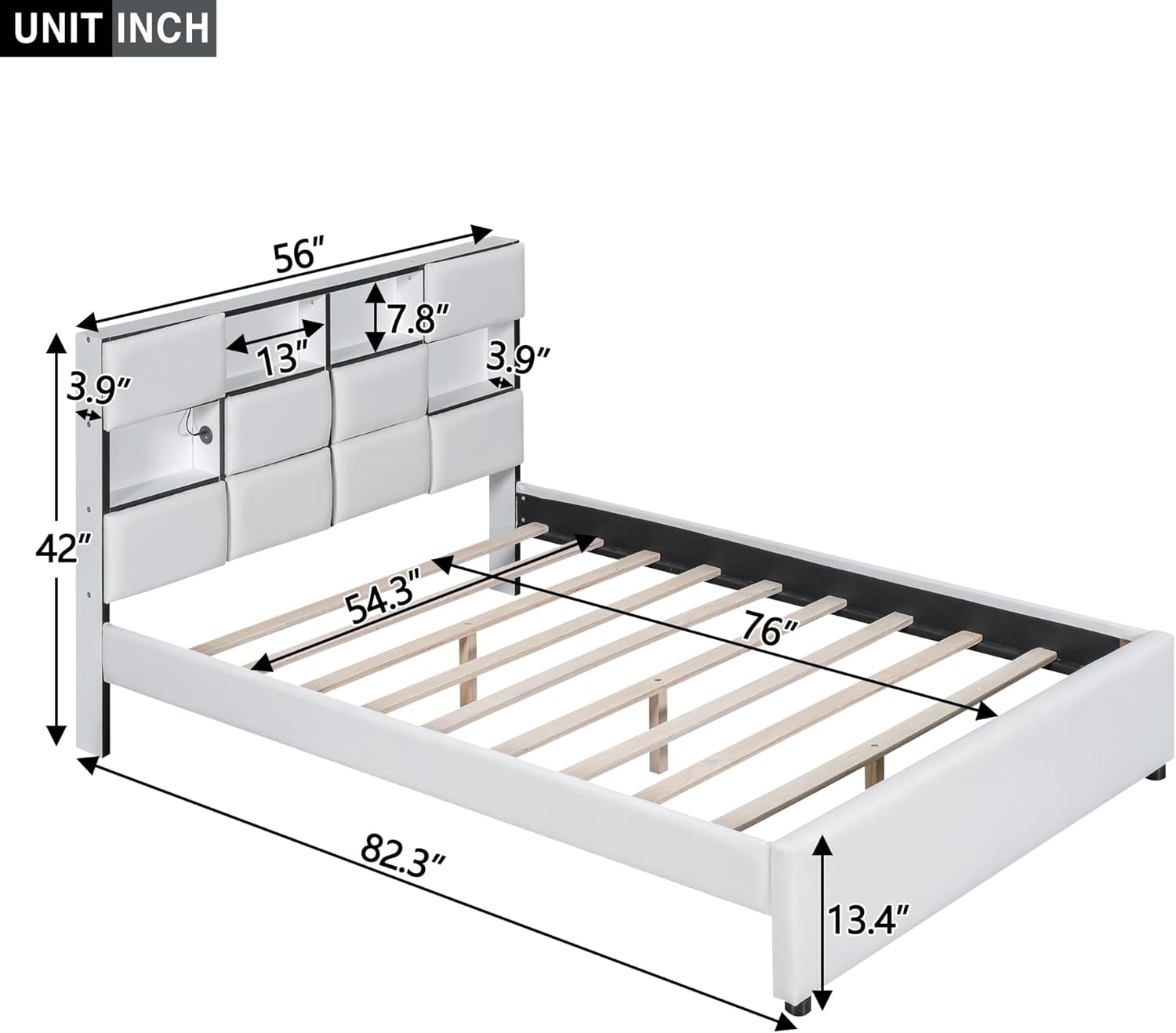 UNIT INCH

56″

7.8″

13″

3.9″

3.9″

42″

54.3″

76″

82.3″

13.4″