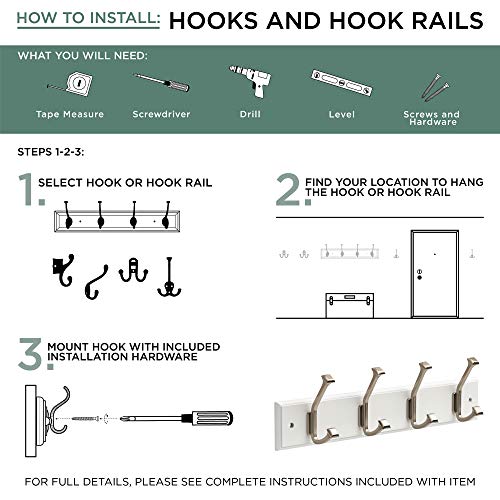 HOW TO INSTALL: HOOKS AND HOOK RAILS

WHAT YOU WILL NEED:

Tape Measure

Screwdriver

Drill

Level

Screws and Hardware

STEPS 1-2-3:

1. SELECT HOOK OR HOOK RAIL

2. FIND YOUR LOCATION TO HANG THE HOOK OR HOOK RAIL

3. MOUNT HOOK WITH INCLUDED INSTALLATION HARDWARE

FOR FULL DETAILS, PLEASE SEE COMPLETE INSTRUCTIONS INCLUDED WITH ITEM