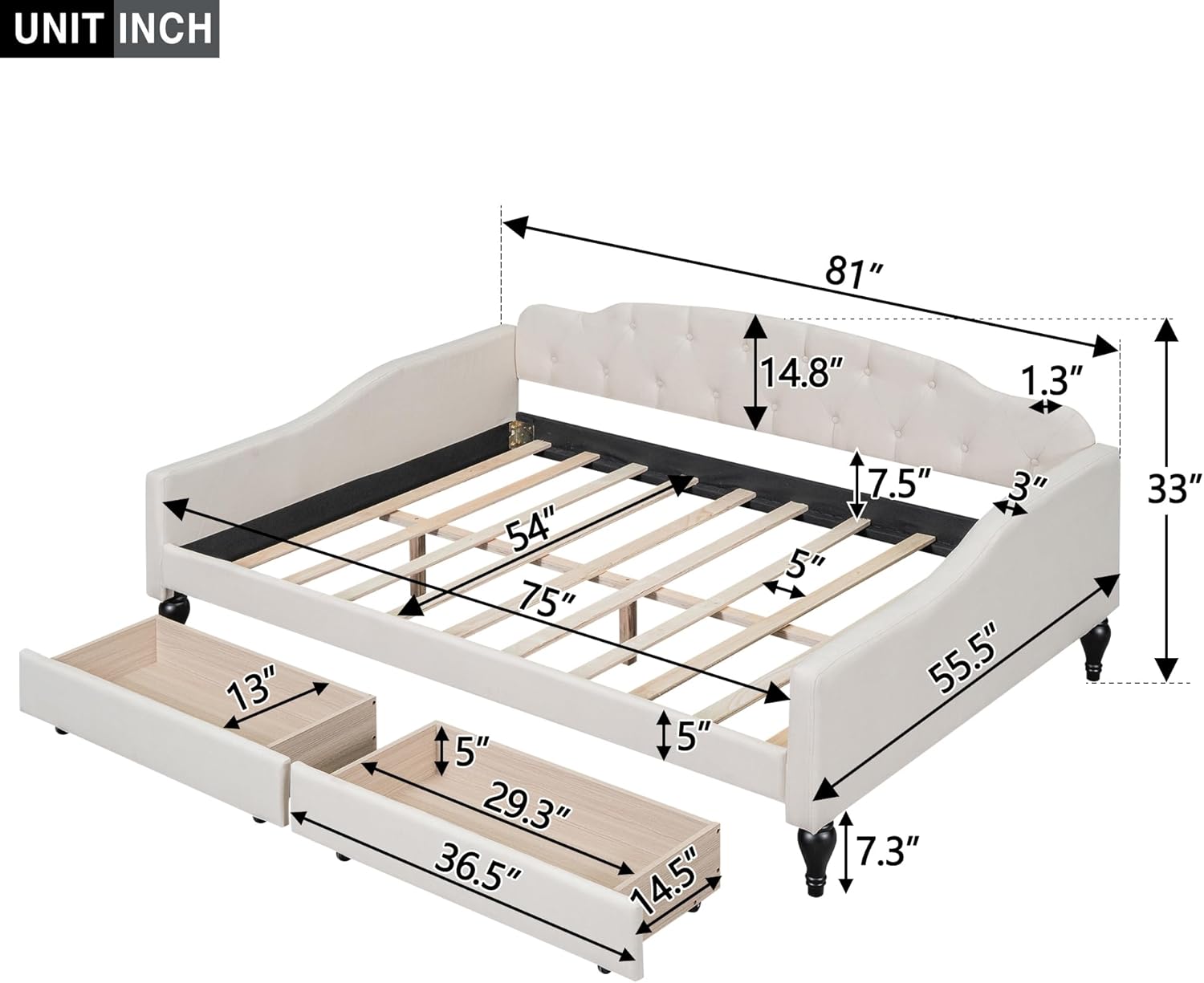 UNIT INCH

81″

14.8″

1.3″

33″

7.5″

3″

54″

5″

75″

55.5″

13″

5″

5″

29.3″

36.5″

14.5″

7.3″