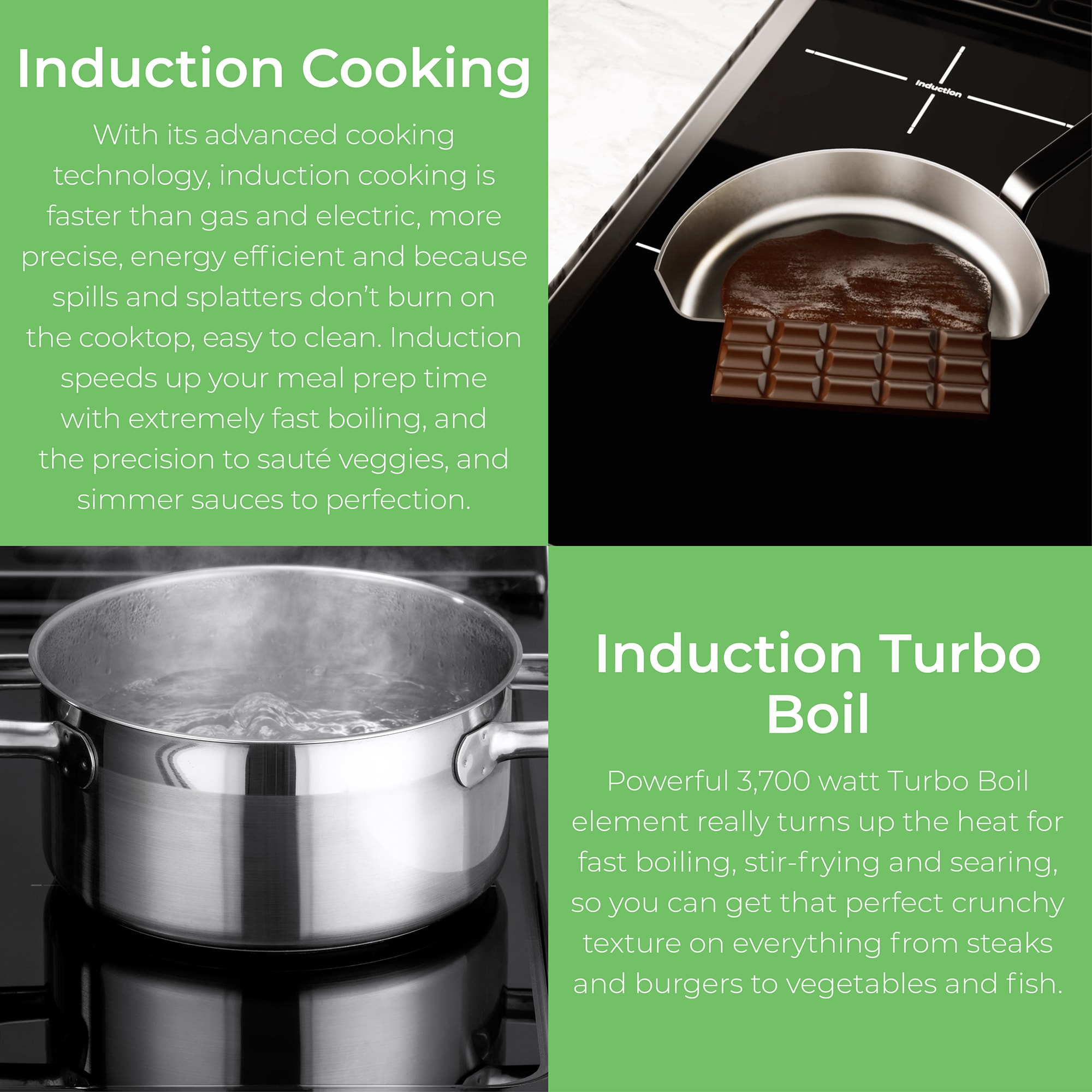 Induction Cooking

With its advanced cooking technology, induction cooking is faster than gas and electric, more precise, energy efficient and because spills and splatters don't burn on the cooktop, easy to clean. Induction speeds up your meal prep time with extremely fast boiling, and the precision to sauté veggies, and simmer sauces to perfection.

Induction

Induction Turbo Boil

Powerful 3,700 watt Turbo Boil element really turns up the heat for fast boiling, stir-frying and searing, so you can get that perfect crunchy texture on everything from steaks and burgers to vegetables and fish.