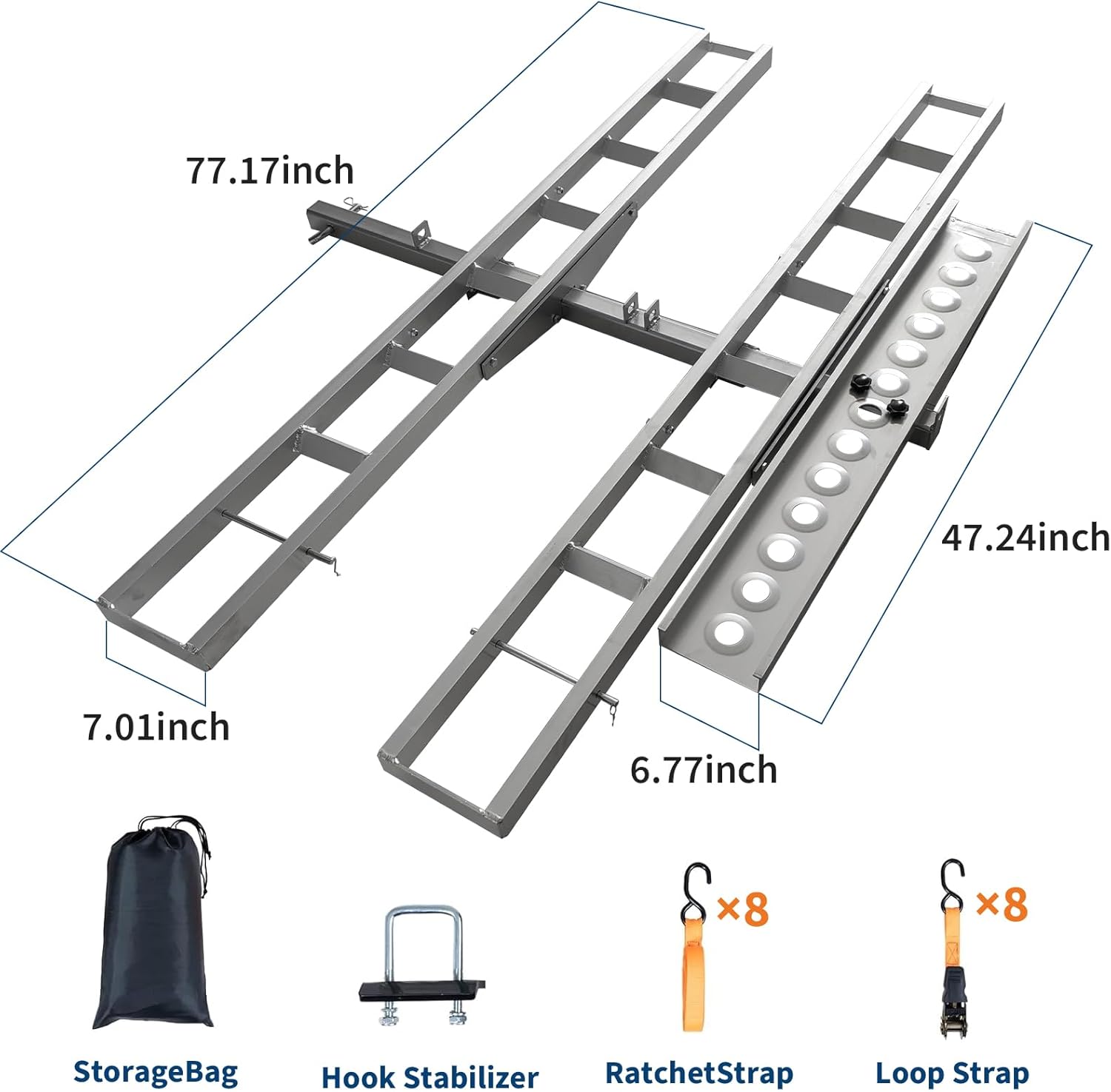 77.17inch

47.24inch

7.01inch

6.77inch

×8

×8

StorageBag

Hook Stabilizer

RatchetStrap

Loop Strap