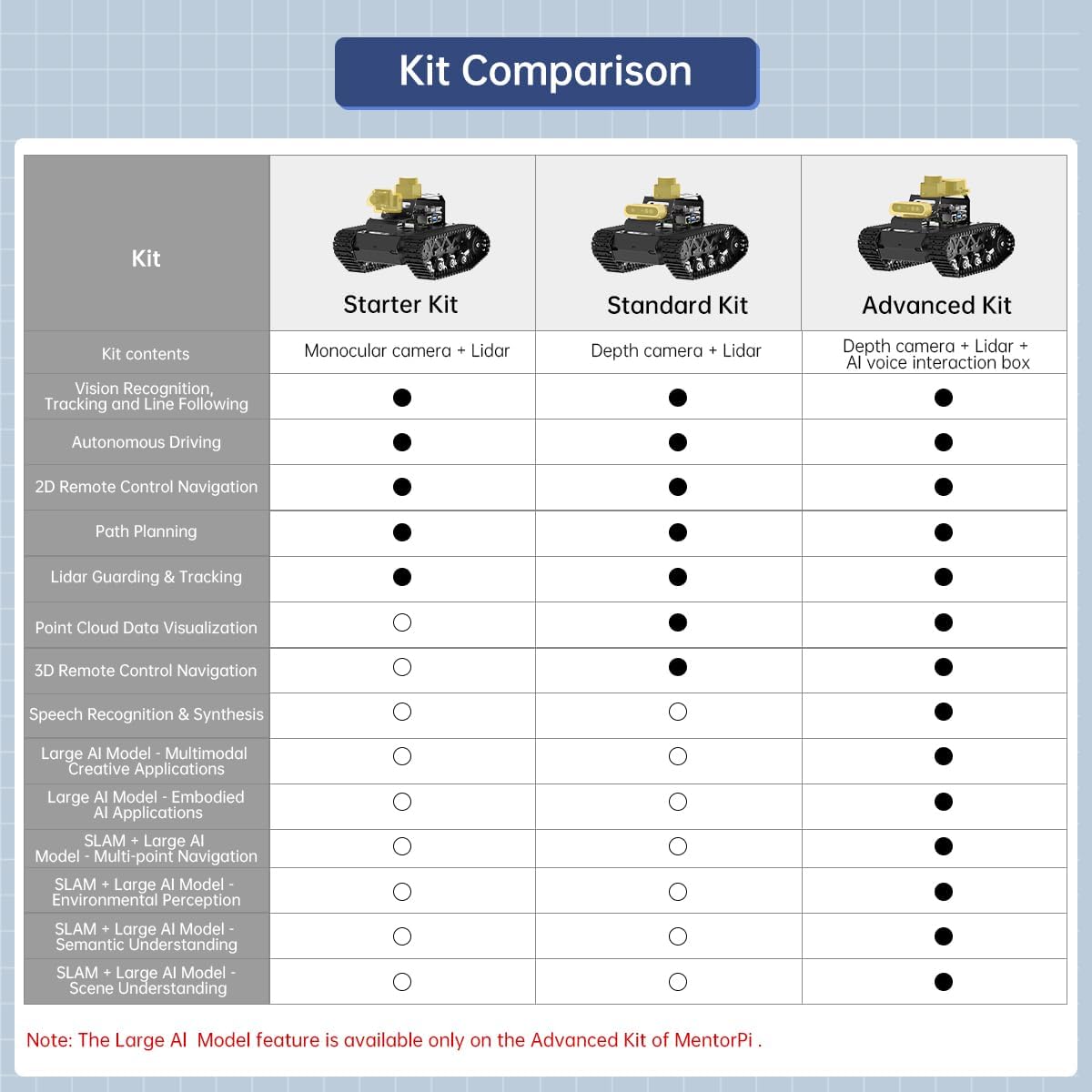 Kit Comparison

| Kit | Starter Kit | Standard Kit | Advanced Kit |
|---|---|---|---|
| Kit contents | Monocular camera + Lidar | Depth camera + Lidar | Depth camera + Lidar + AI voice interaction box |
| Vision Recognition, Tracking and Line Following | ● | ● | ● |
| Autonomous Driving | ● | ● | ● |
| 2D Remote Control Navigation | ● | ● | ● |
| Path Planning | ● | ● | ● |
| Lidar Guarding & Tracking | ● | ● | ● |
| Point Cloud Data Visualization | ○ | ● | ● |
| 3D Remote Control Navigation | ○ | ● | ● |
| Speech Recognition & Synthesis | ○ | ○ | ● |
| Large AI Model - Multimodal Creative Applications | ○ | ○ | ● |
| Large AI Model - Embodied AI Applications | ○ | ○ | ● |
| SLAM + Large AI Model - Multi-point Navigation | ○ | ○ | ● |
| SLAM + Large AI Model - Environmental Perception | ○ | ○ | ● |
| SLAM + Large AI Model - Semantic Understanding | ○ | ○ | ● |
| SLAM + Large AI Model - Scene Understanding | ○ | ○ | ● |

Note: The Large AI Model feature is available only on the Advanced Kit of MentorPi .