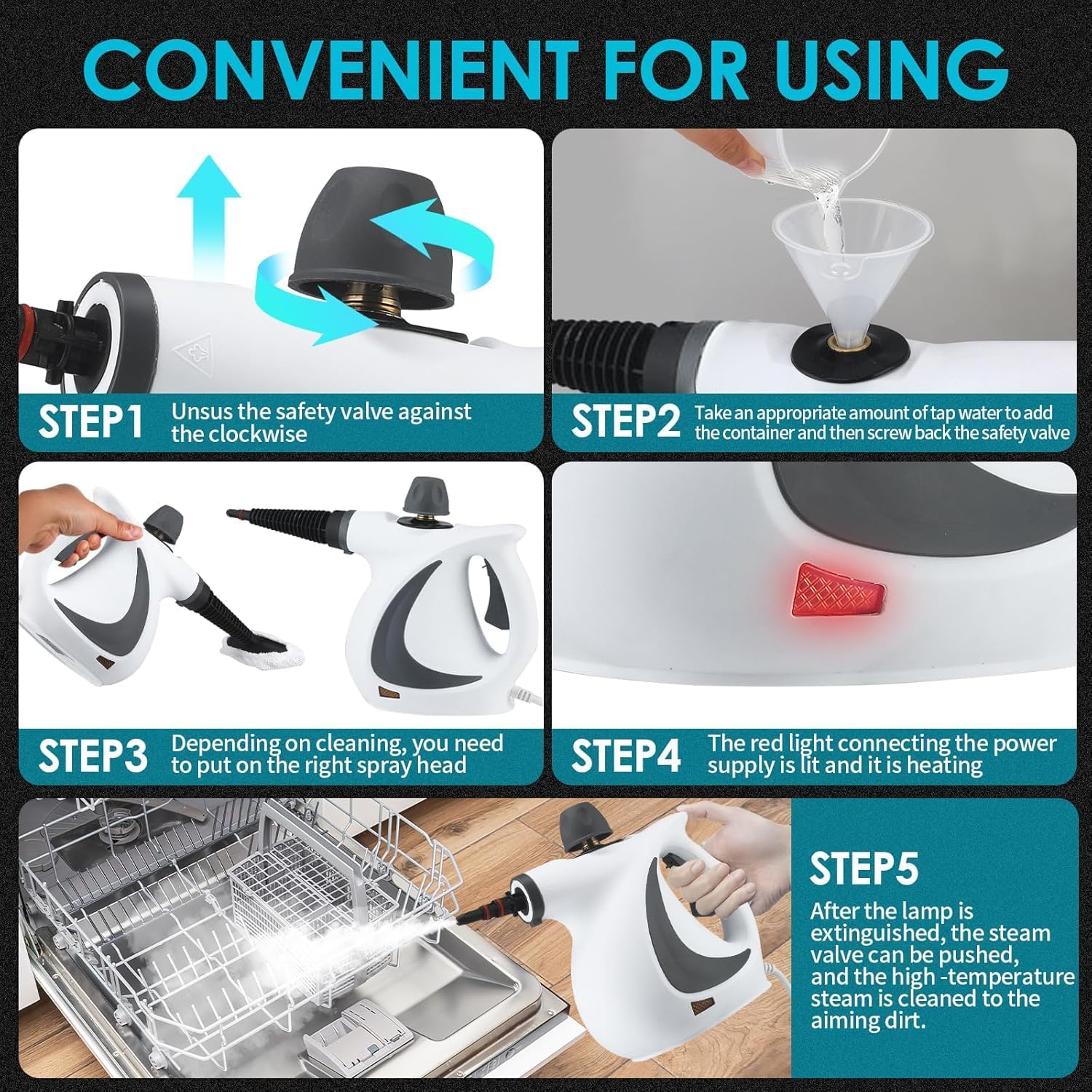 CONVENIENT FOR USING

STEP1 Unsus the safety valve against the clockwise

STEP2 Take an appropriate amount of tap water to add the container and then screw back the safety valve

STEP3 Depending on cleaning, you need to put on the right spray head

STEP4 The red light connecting the power supply is lit and it is heating

STEP5
After the lamp is extinguished, the steam valve can be pushed, and the high -temperature steam is cleaned to the aiming dirt.