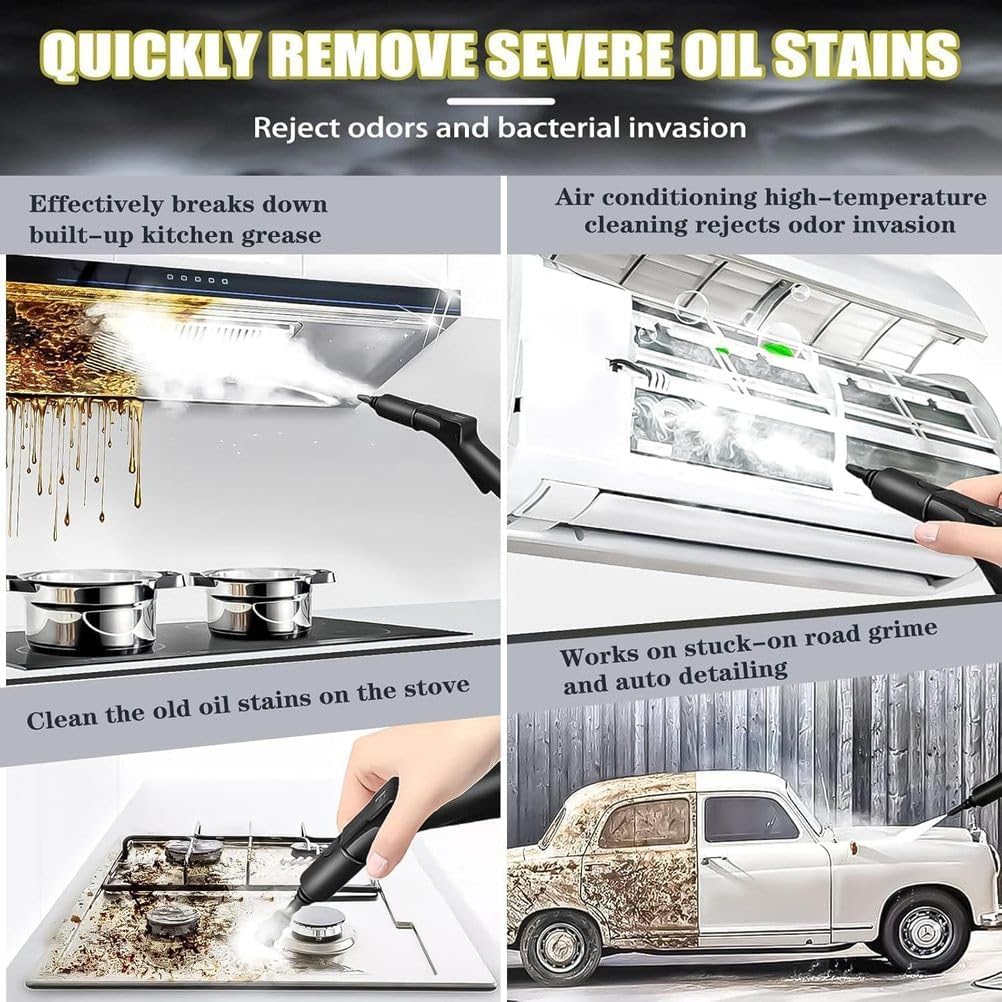 QUICKLY REMOVE SEVERE OIL STAINS

Reject odors and bacterial invasion

Effectively breaks down built-up kitchen grease

Air conditioning high-temperature cleaning rejects odor invasion

Clean the old oil stains on the stove

Works on stuck-on road grime and auto detailing