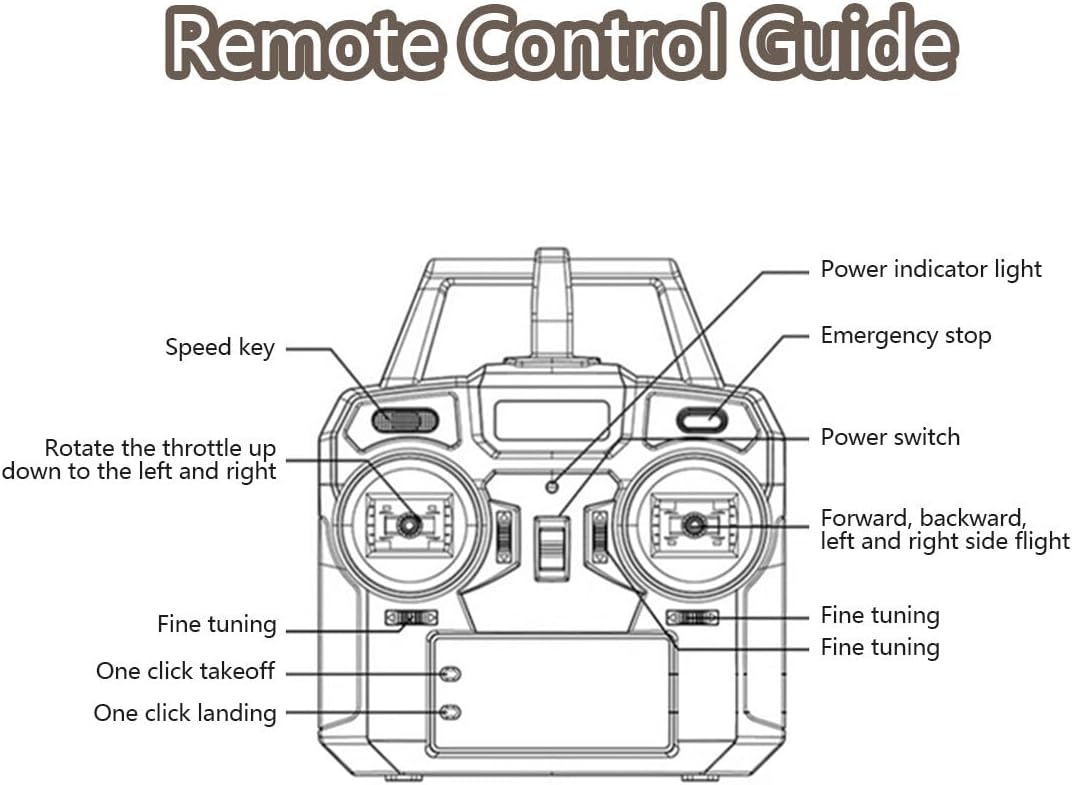 Remote Control Guide

Speed key

Rotate the throttle up down to the left and right

Fine tuning

One click takeoff

One click landing

Power indicator light

Emergency stop

Power switch

Forward, backward, left and right side flight

Fine tuning

Fine tuning