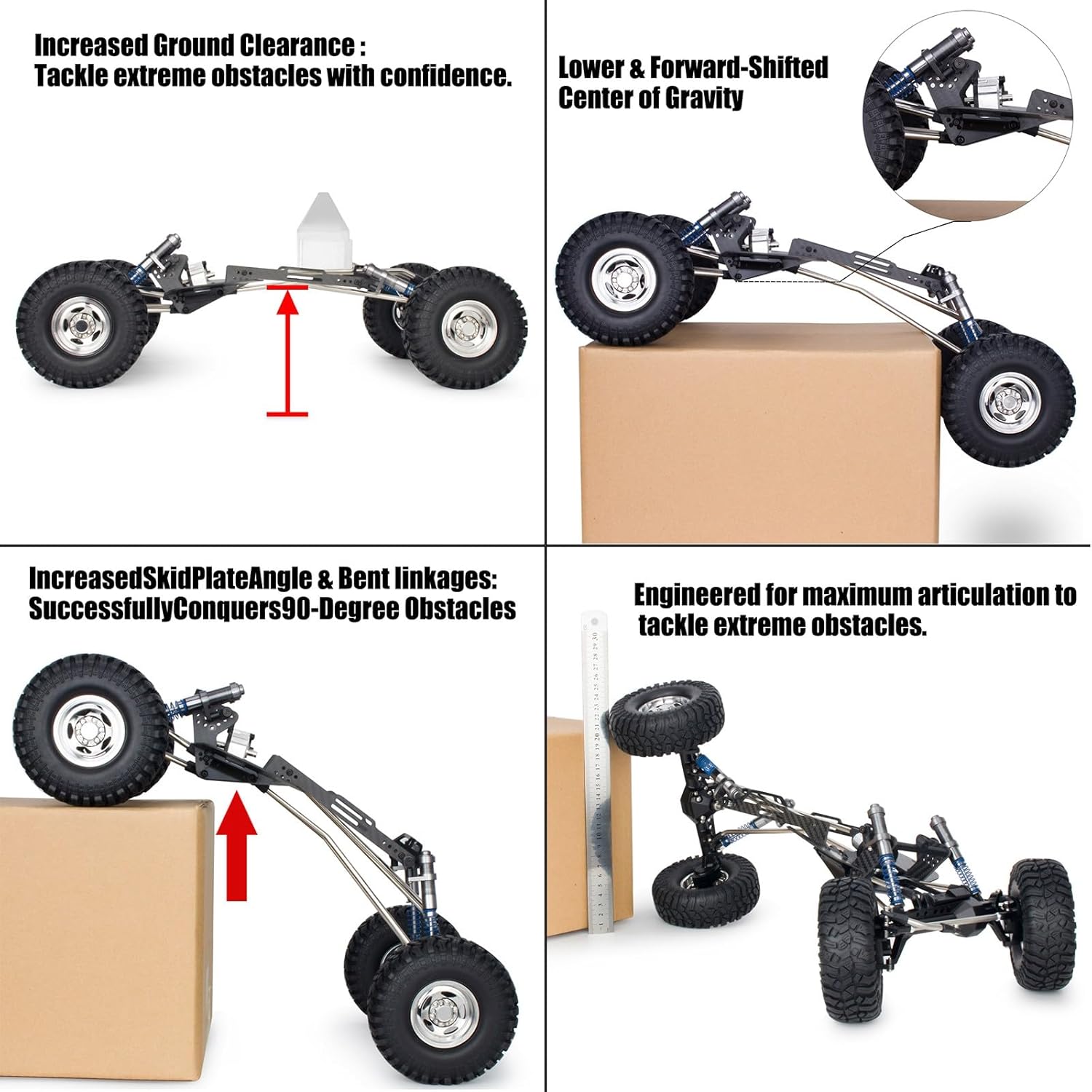 Increased Ground Clearance :
Tackle extreme obstacles with confidence.

Lower & Forward-Shifted
Center of Gravity

IncreasedSkidPlateAngle & Bent linkages:
SuccessfullyConquers90-Degree Obstacles

Engineered for maximum articulation to
tackle extreme obstacles.

1 2 3 4 5 6 7 8 9 10 11 12 13 14 15 16 17 18 19 20 21 22 23 24 25 26 27 28 29 30