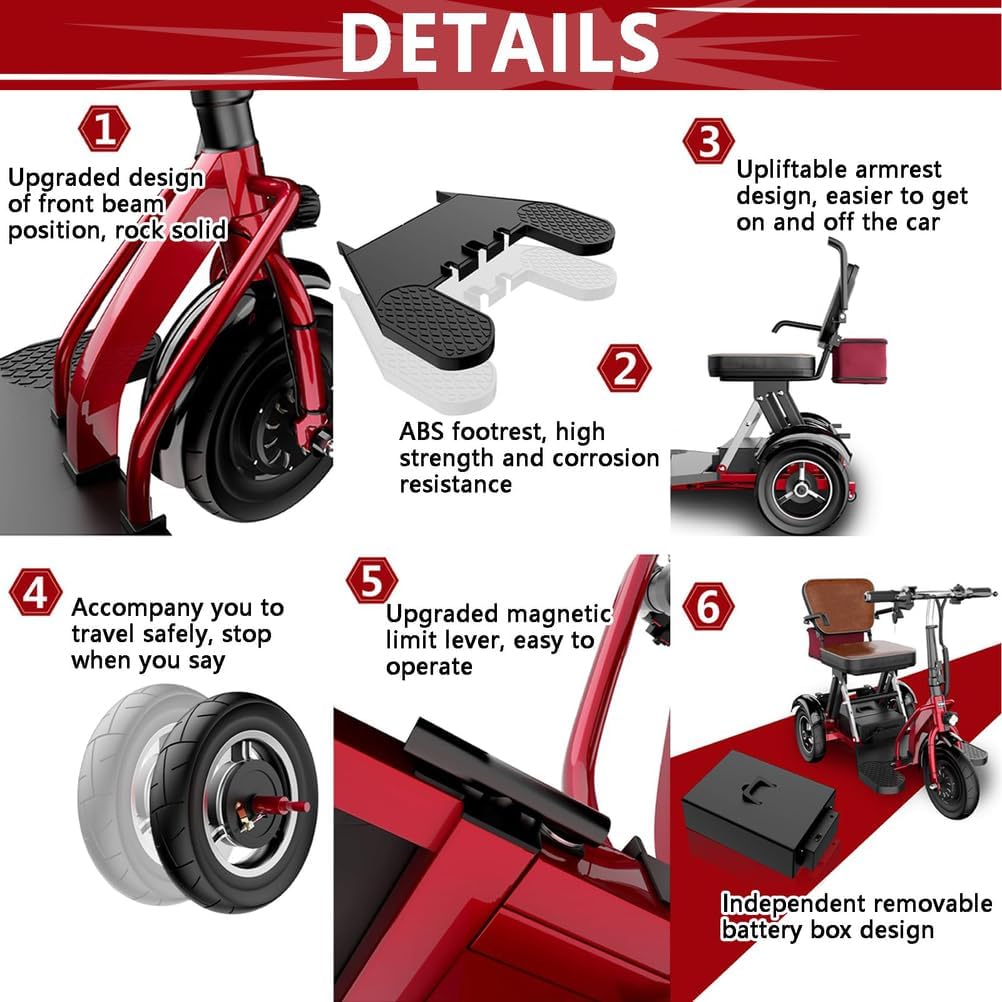 DETAILS

1
Upgraded design of front beam position, rock solid

2
ABS footrest, high strength and corrosion resistance

3
Upliftable armrest design, easier to get on and off the car

4
Accompany you to travel safely, stop when you say

5
Upgraded magnetic limit lever, easy to operate

6
Independent removable battery box design